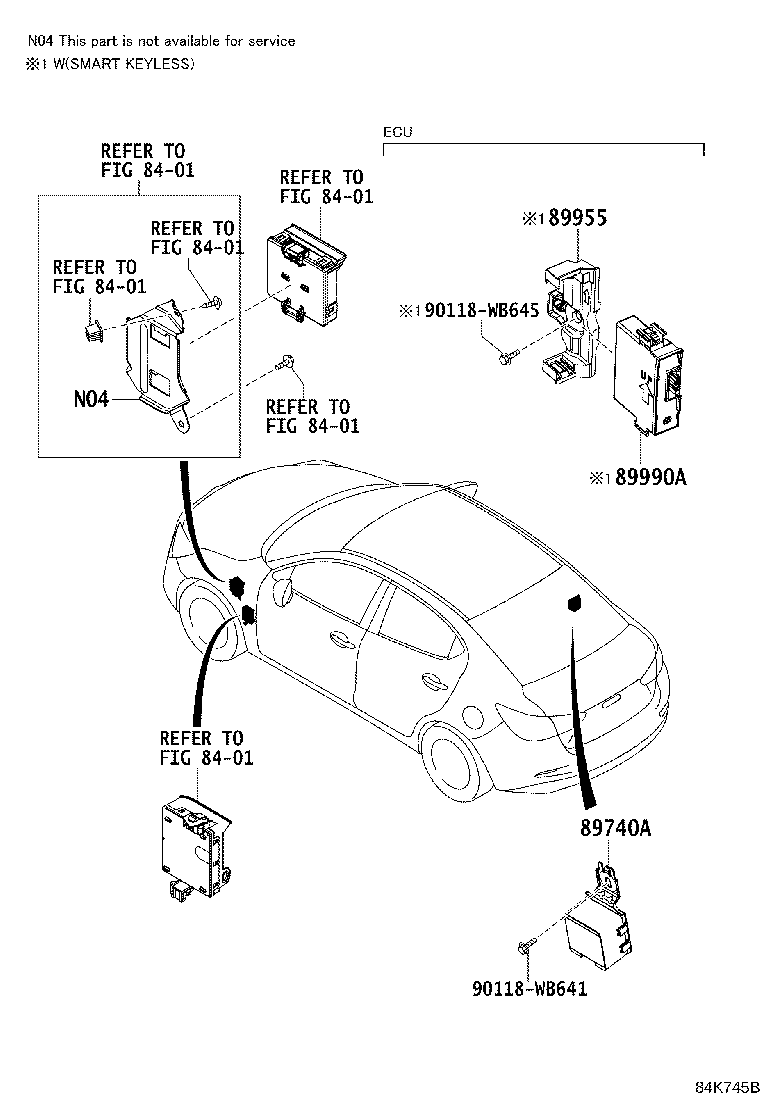 N04 This part is not available for service
※1 W(SMART KEYLESS)

REFER TO FIG 84-01

REFER TO FIG 84-01

REFER TO FIG 84-01

REFER TO FIG 84-01

N04

REFER TO FIG 84-01

ECU

※1 89955

※1 90118-WB645

※1 89990A

REFER TO FIG 84-01

89740A

90118-WB641

84K745B