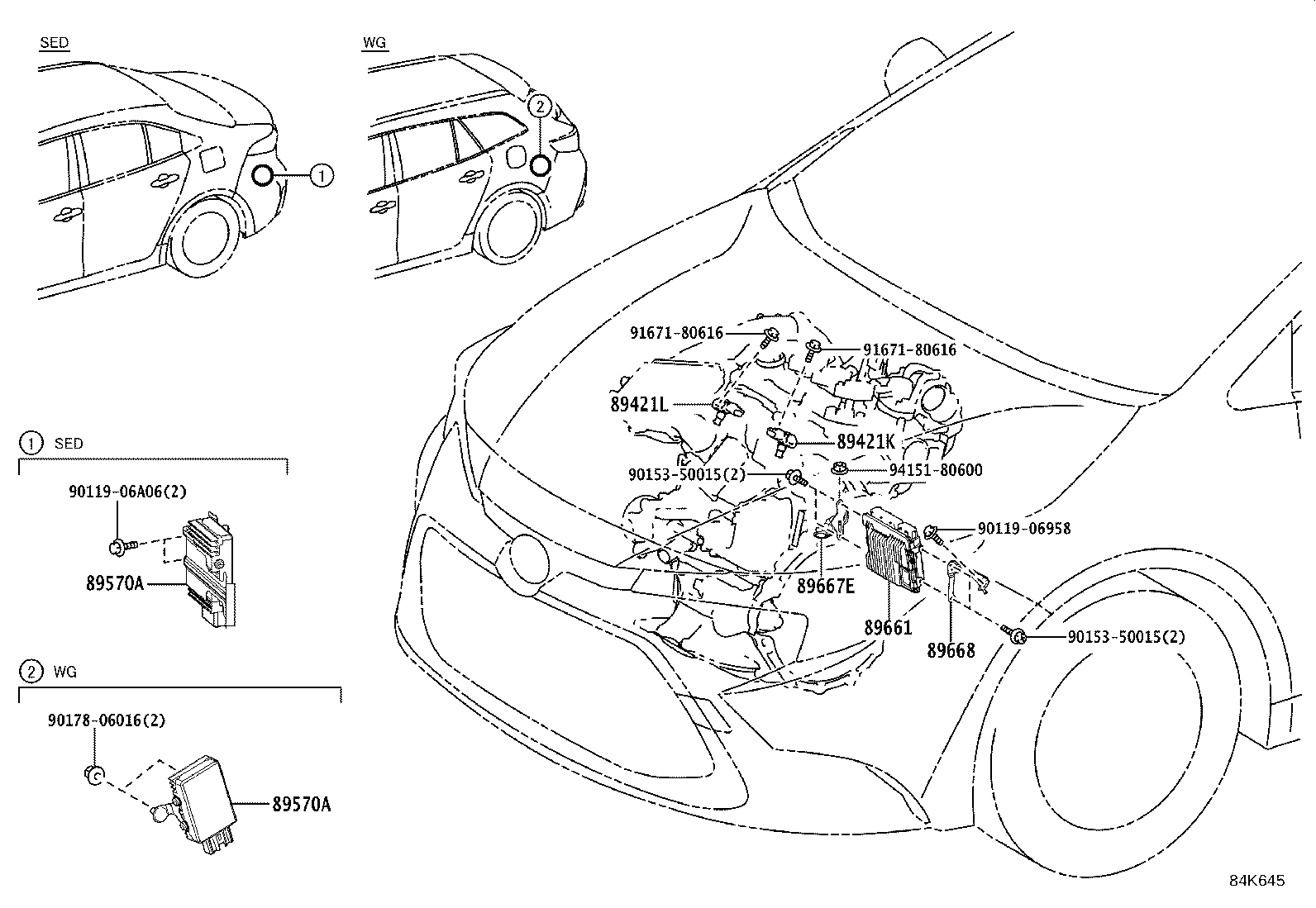 SED

1

WG

2

91671-80616

91671-80616

89421L

89421K

90153-50015(2)

94151-80600

90119-06958

89667E

89661

89668

90153-50015(2)

1 SED

90119-06A06(2)

89570A

2 WG

90178-06016(2)

89570A

84K645