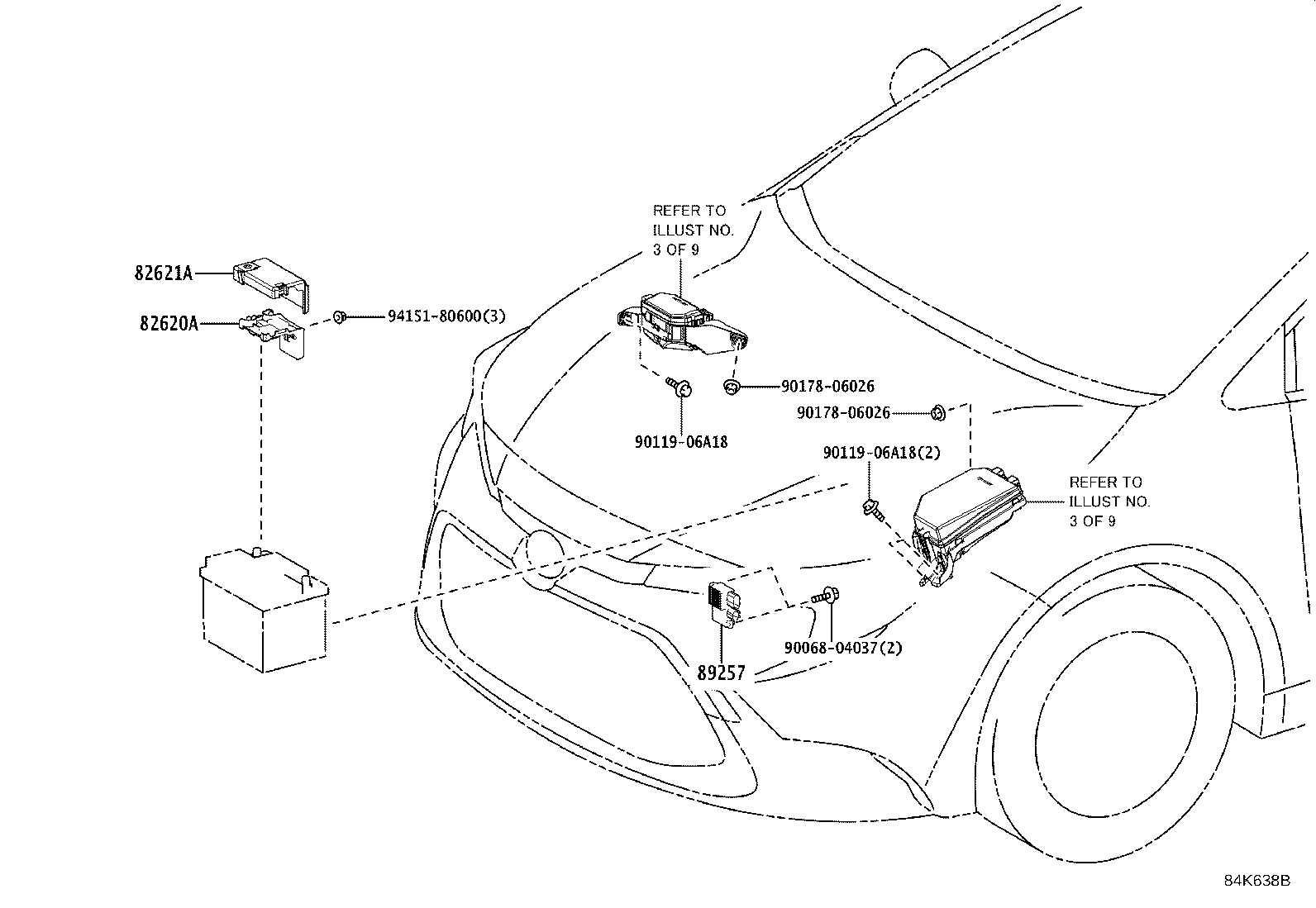 REFER TO ILLUST NO. 3 OF 9

82621A

82620A

94151-80600(3)

90178-06026

90178-06026

90119-06A18

90119-06A18(2)

REFER TO ILLUST NO. 3 OF 9

90068-04037(2)

89257

84K638B