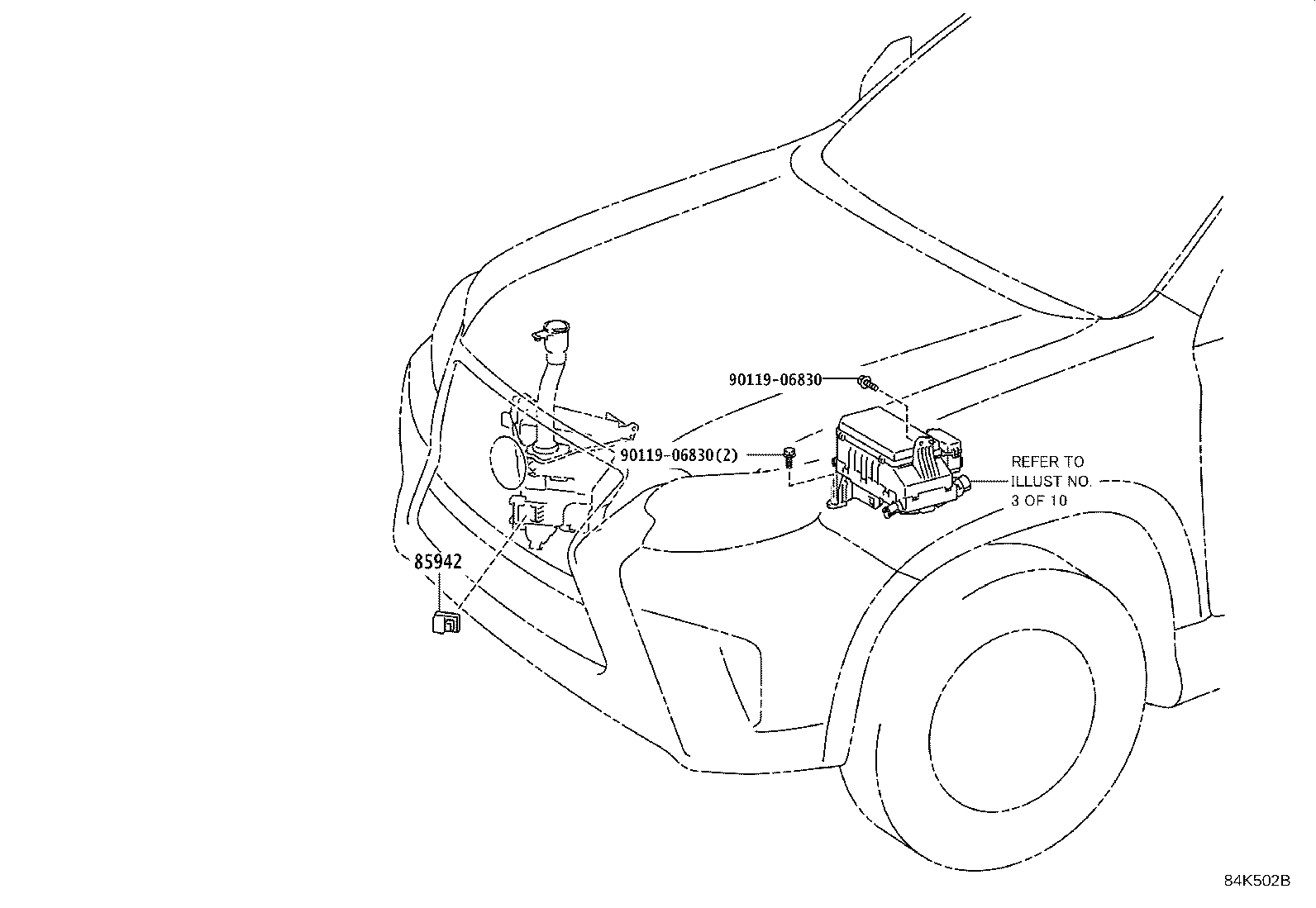 90119-06830

90119-06830(2)

REFER TO ILLUST NO. 3 OF 10

85942

84K502B