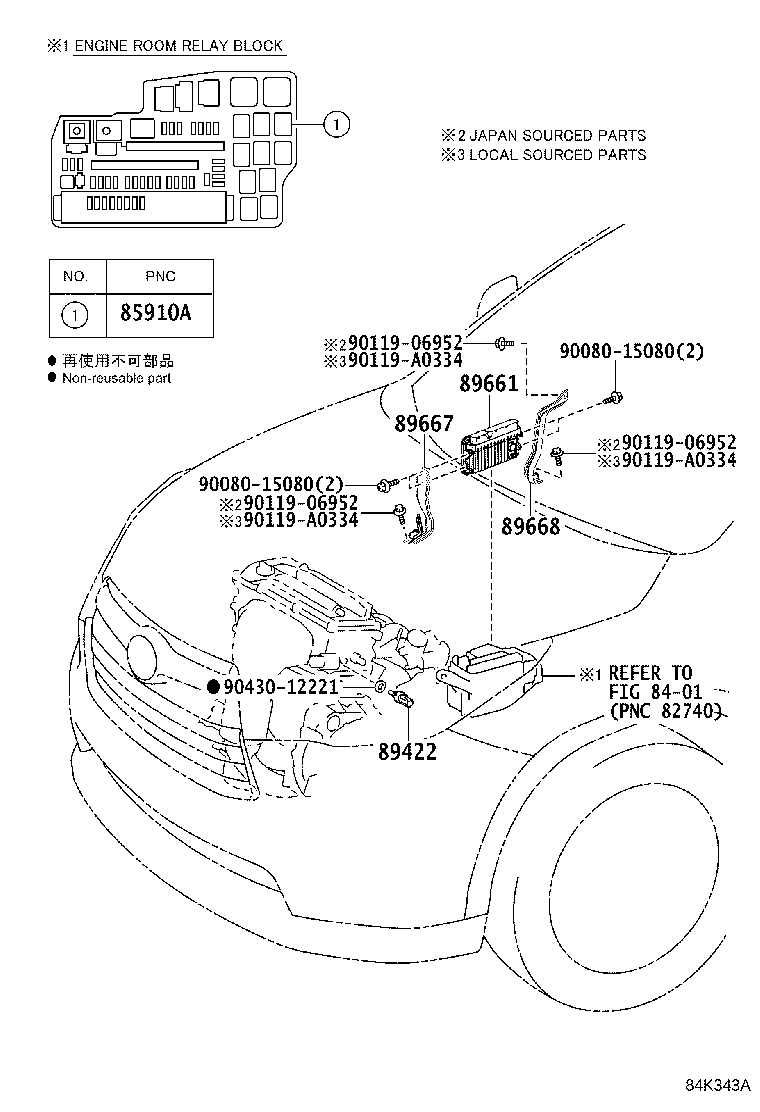 ※1 ENGINE ROOM RELAY BLOCK

1

※2 JAPAN SOURCED PARTS
※3 LOCAL SOURCED PARTS

| NO. | PNC |
|---|---|
| 1 | 85910A |

● 再使用不可部品
● Non-reusable part

※2 90119-06952
※3 90119-A0334
90080-15080(2)
89661
89667
※2 90119-06952
※3 90119-A0334
90080-15080(2)
※2 90119-06952
※3 90119-A0334
89668

● 90430-12221
89422
※1 REFER TO FIG 84-01 (PNC 82740)

84K343A