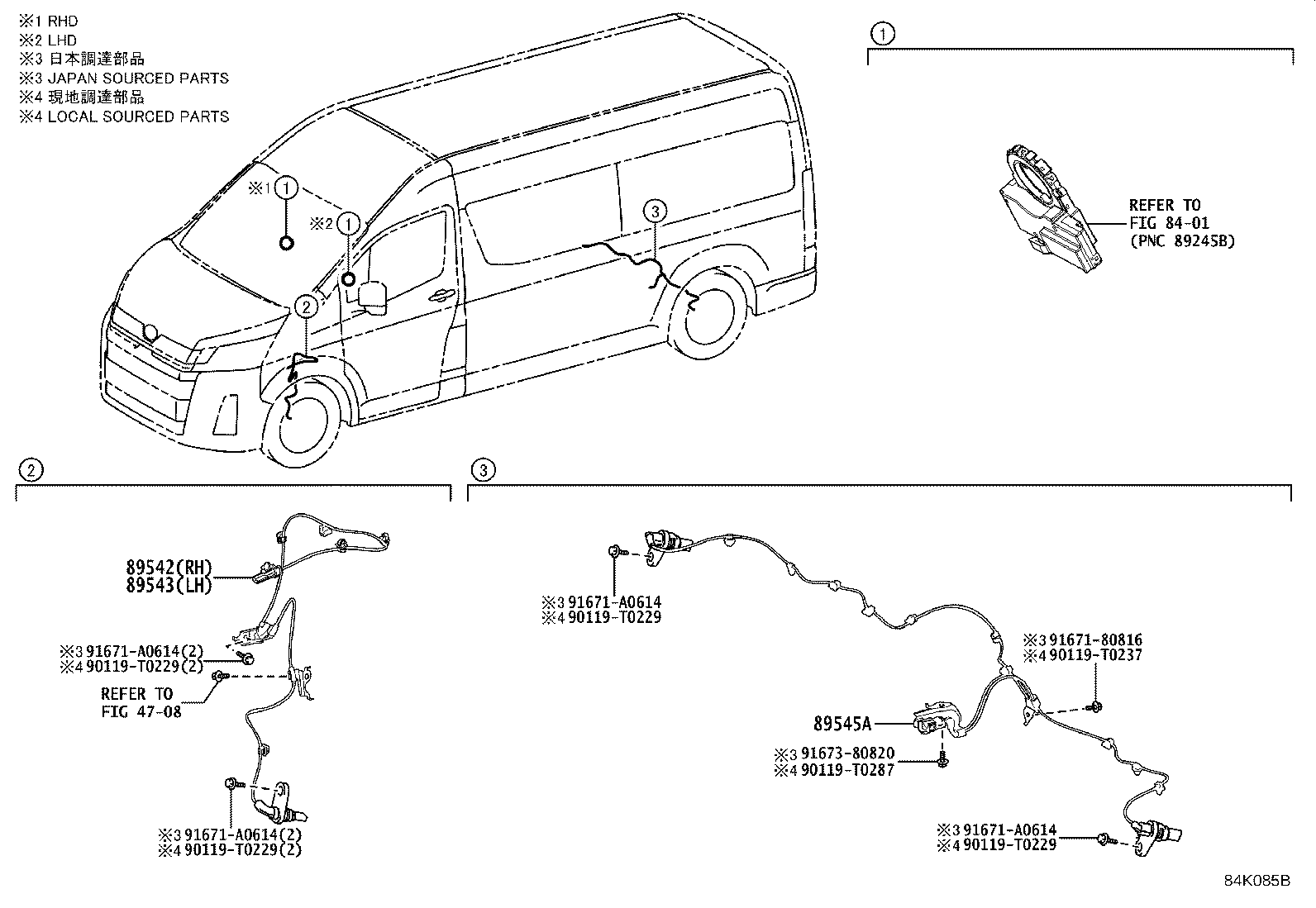 ※1 RHD
※2 LHD
※3 日本調達部品
※3 JAPAN SOURCED PARTS
※4 現地調達部品
※4 LOCAL SOURCED PARTS

※1 1
※2 1
2
3

1

REFER TO
FIG 84-01
(PNC 89245B)

2

89542(RH)
89543(LH)
※3 91671-A0614(2)
※4 90119-T0229(2)
REFER TO
FIG 47-08
※3 91671-A0614(2)
※4 90119-T0229(2)

3

※3 91671-A0614
※4 90119-T0229
※3 91671-80816
※4 90119-T0237
89545A
※3 91673-80820
※4 90119-T0287
※3 91671-A0614
※4 90119-T0229

84K085B