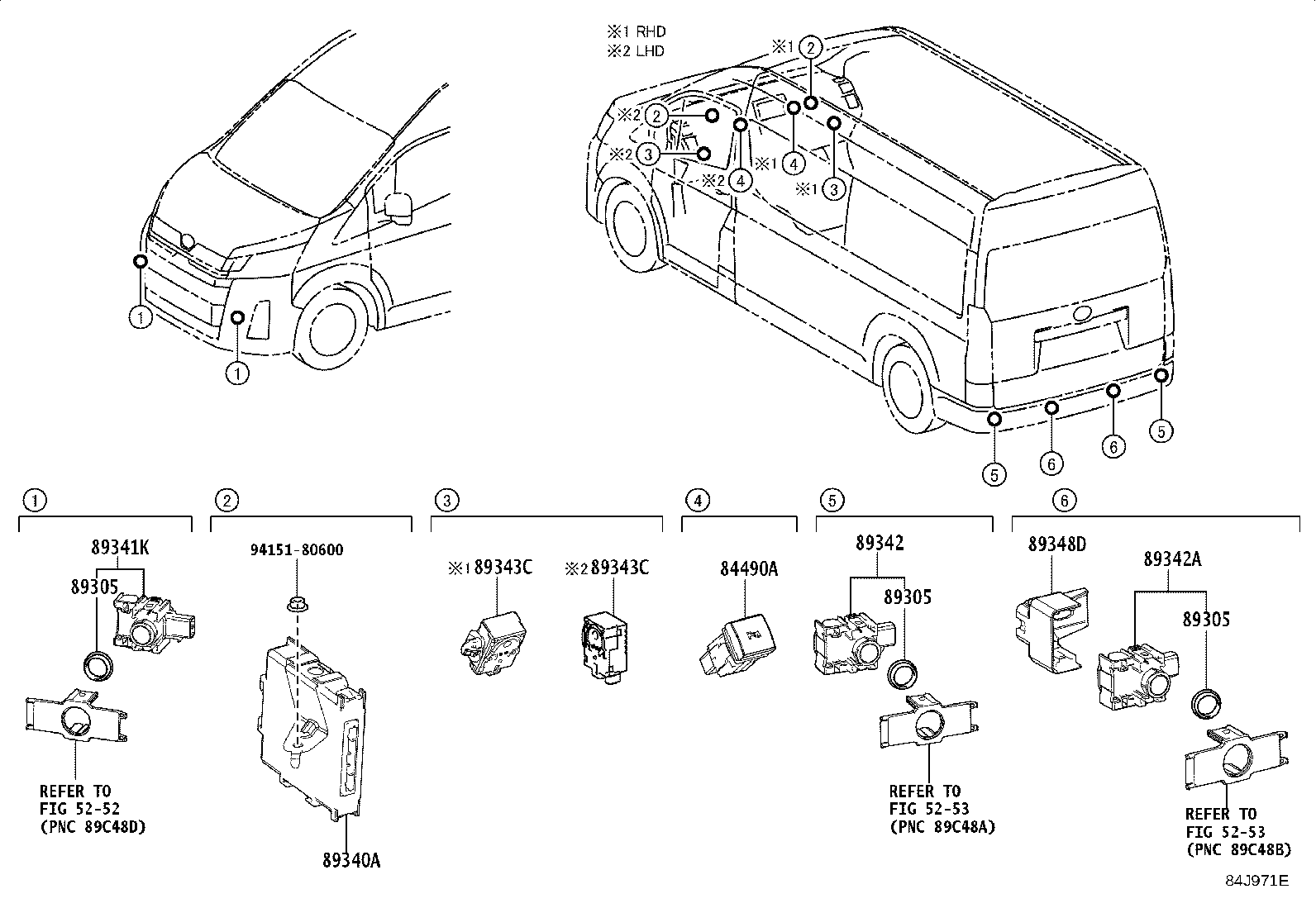 ※1 RHD
※2 LHD

※1 2
※2 2
※2 3
※2 4
※1 4
※1 3

1
1
5
6
6
5

1
89341K
89305
REFER TO FIG 52-52 (PNC 89C48D)

2
94151-80600
89340A

3
※1 89343C
※2 89343C

4
84490A

5
89342
89305
REFER TO FIG 52-53 (PNC 89C48A)

6
89348D
89342A
89305
REFER TO FIG 52-53 (PNC 89C48B)

84J971E