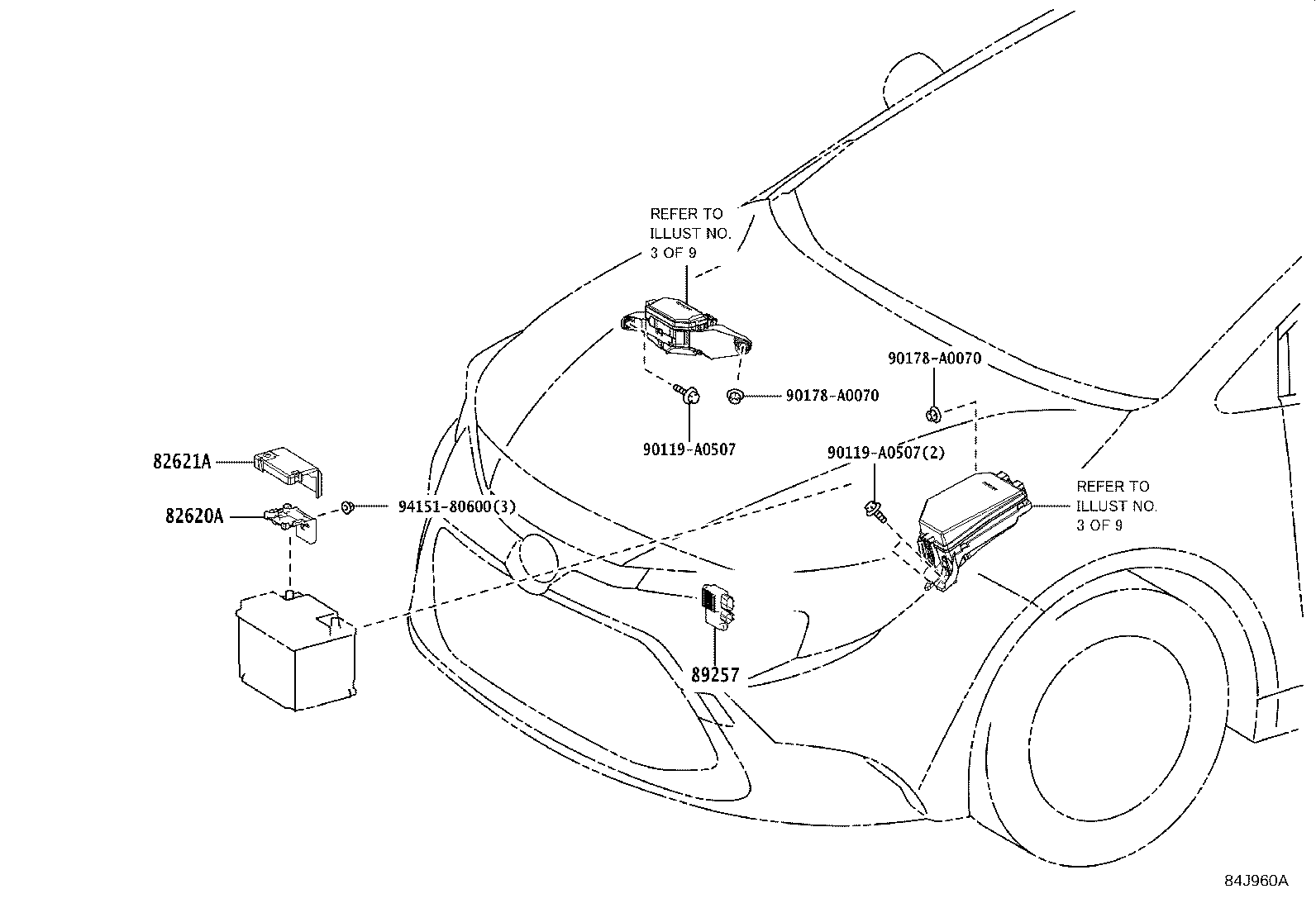 REFER TO ILLUST NO. 3 OF 9

90178-A0070

90178-A0070

90119-A0507

90119-A0507(2)

82621A

82620A

94151-80600(3)

REFER TO ILLUST NO. 3 OF 9

89257

84J960A