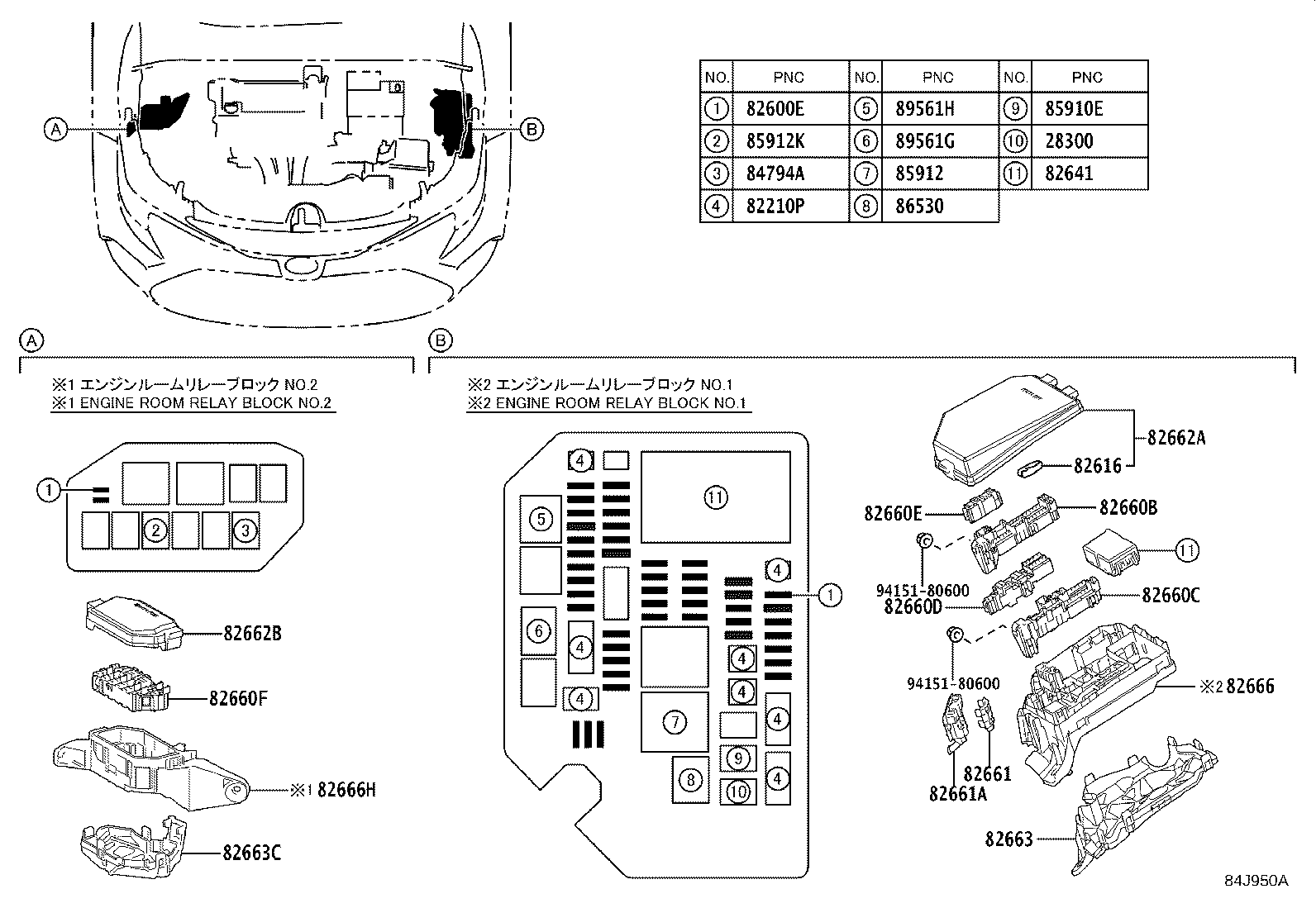 A

B

| NO. | PNC | NO. | PNC | NO. | PNC |
|---|---|---|---|---|---|
| 1 | 82600E | 5 | 89561H | 9 | 85910E |
| 2 | 85912K | 6 | 89561G | 10 | 28300 |
| 3 | 84794A | 7 | 85912 | 11 | 82641 |
| 4 | 82210P | 8 | 86530 | | |

A

※1 エンジンルームリレーブロック NO.2
※1 ENGINE ROOM RELAY BLOCK NO.2

1 2 3

82662B
82660F
※1 82666H
82663C

B

※2 エンジンルームリレーブロック NO.1
※2 ENGINE ROOM RELAY BLOCK NO.1

4 11 5 4 1 6 4 4 4 4 7 4 9 8 10 4

82662A
82616
82660E
82660B
11
94151-80600
82660D
82660C
94151-80600
※2 82666
82661
82661A
82663

84J950A