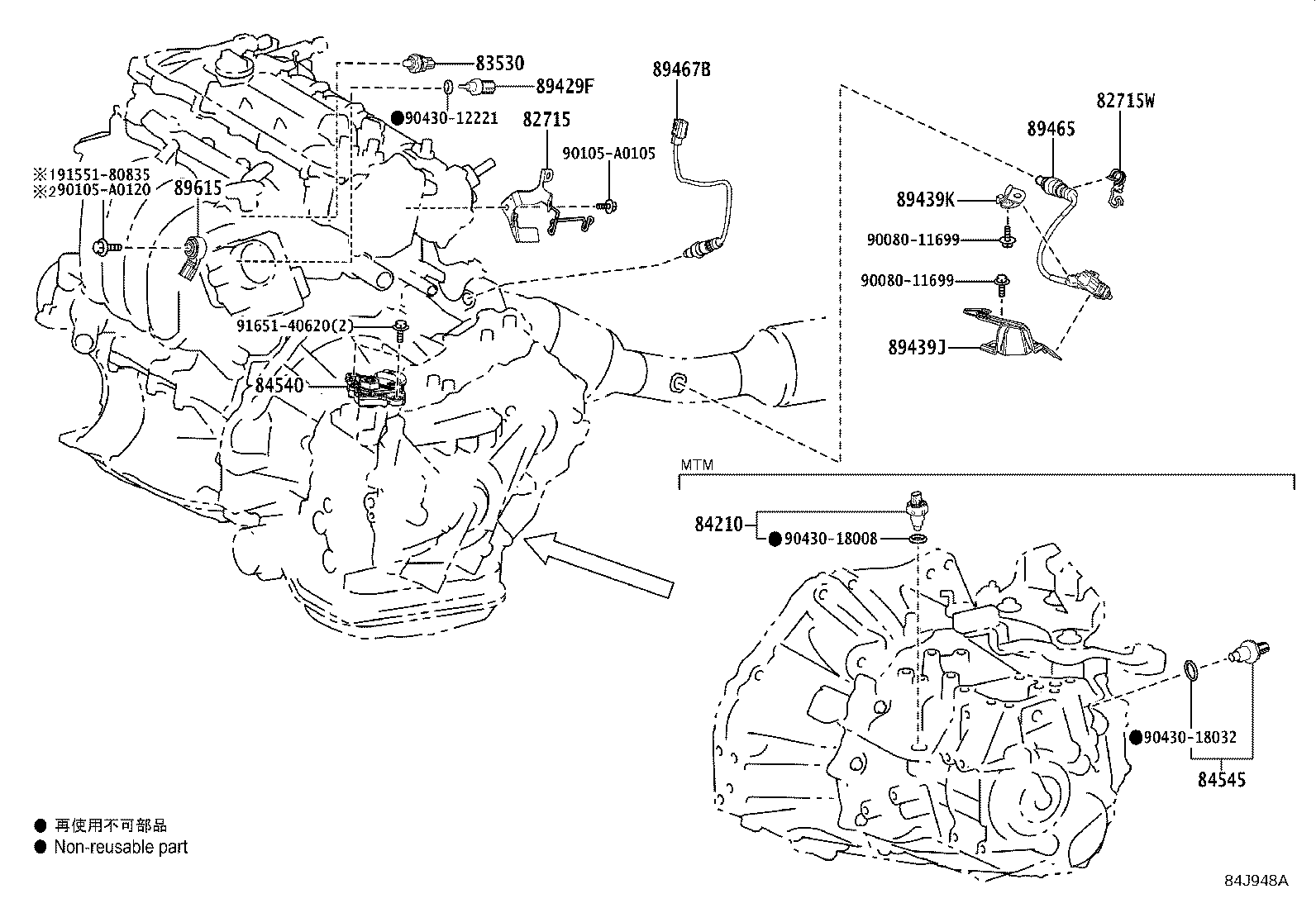 83530
89429F
●90430-12221
82715
89467B
90105-A0105
※191551-80835
※290105-A0120
89615
91651-40620(2)
84540
82715W
89465
89439K
90080-11699
90080-11699
89439J
MTM
84210
●90430-18008
●90430-18032
84545
● 再使用不可部品
● Non-reusable part
84J948A