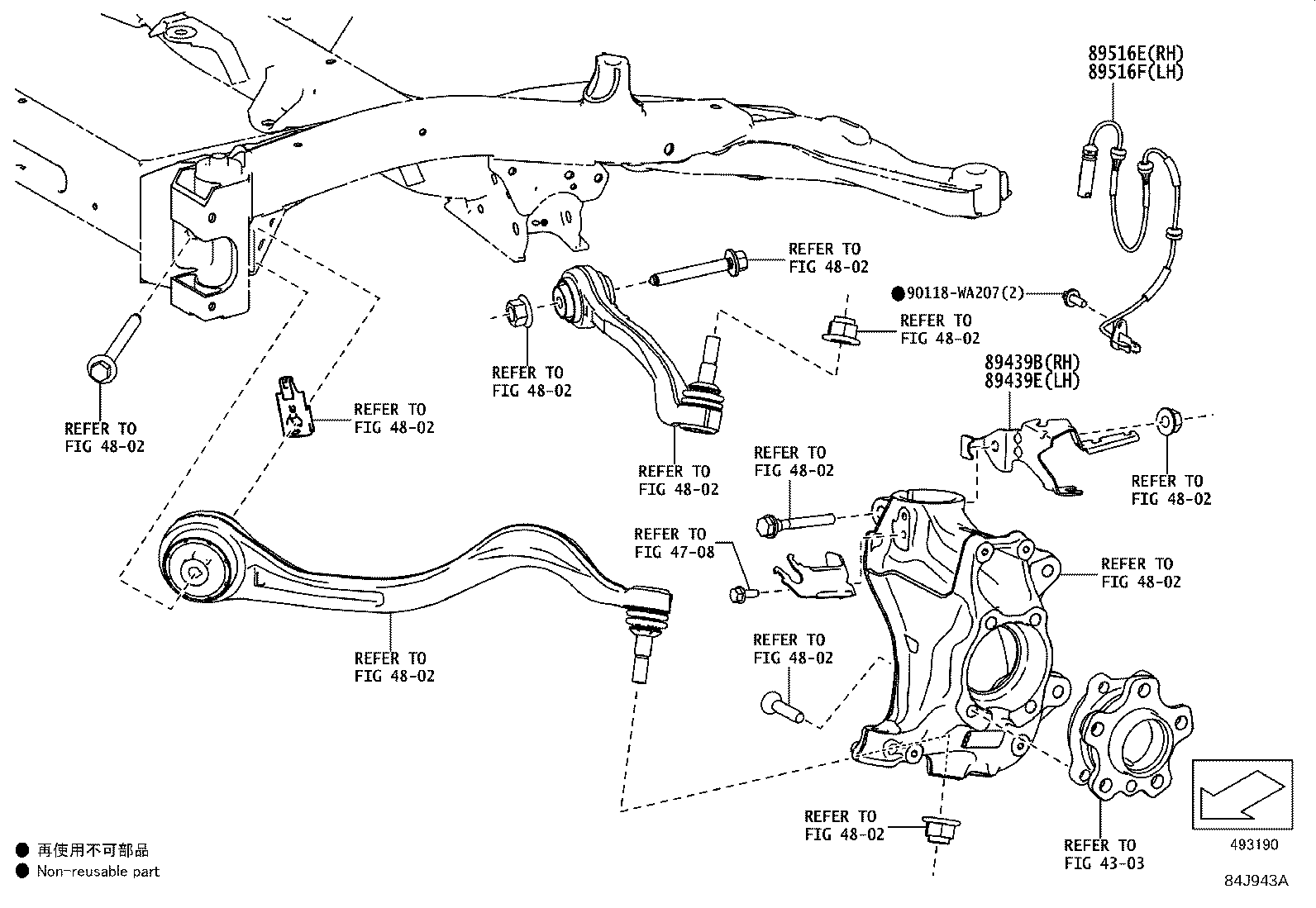 89516E(RH)
89516F(LH)

REFER TO
FIG 48-02

●90118-WA207(2)

REFER TO
FIG 48-02

REFER TO
FIG 48-02

89439B(RH)
89439E(LH)

REFER TO
FIG 48-02

REFER TO
FIG 48-02

REFER TO
FIG 48-02

REFER TO
FIG 48-02

REFER TO
FIG 48-02

REFER TO
FIG 47-08

REFER TO
FIG 48-02

REFER TO
FIG 48-02

REFER TO
FIG 48-02

REFER TO
FIG 48-02

REFER TO
FIG 43-03

493190

● 再使用不可部品
● Non-reusable part

84J943A