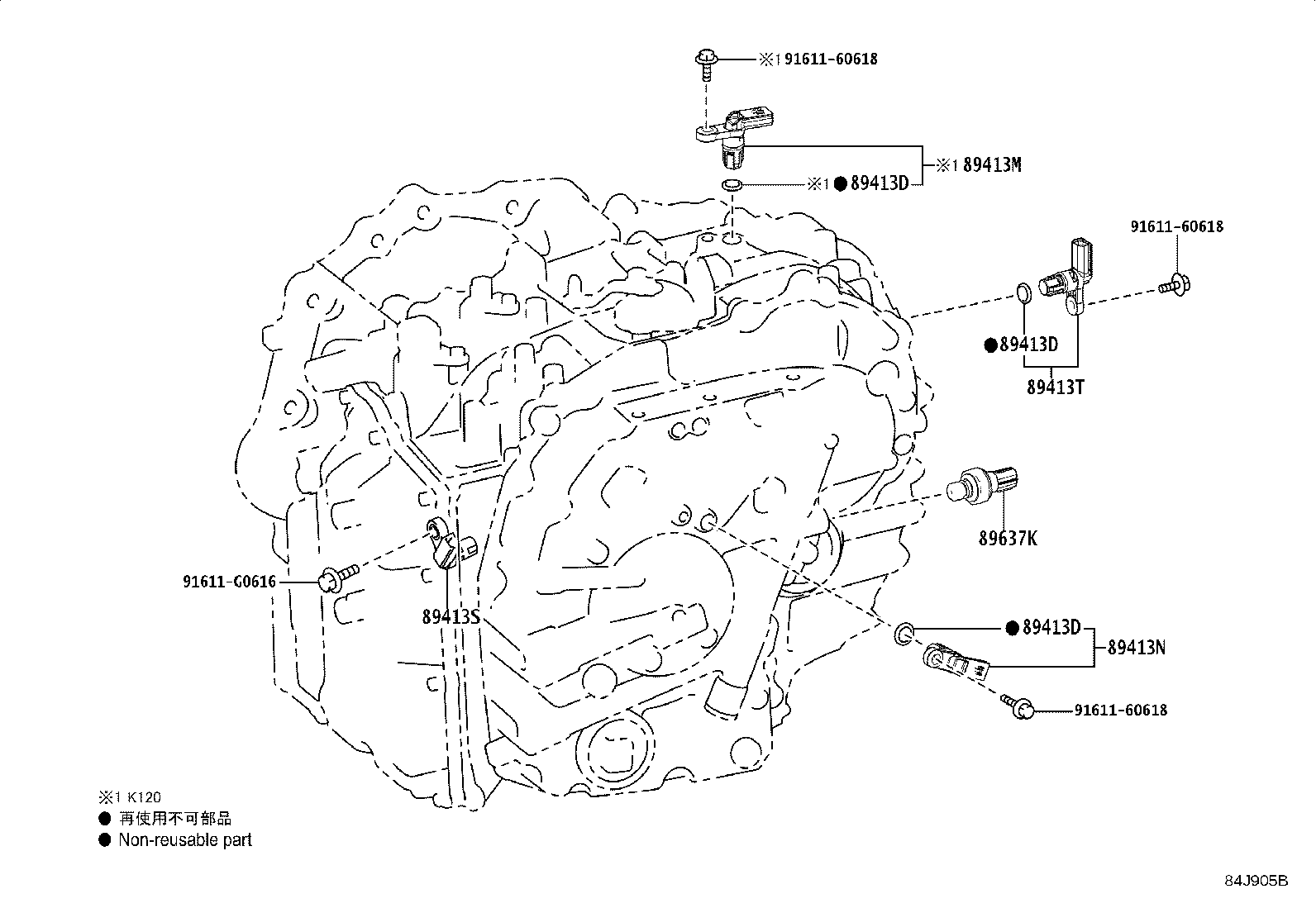 ※1 91611-60618

※1 89413M

※1 ● 89413D

91611-60618

● 89413D

89413T

89637K

91611-G0616

89413S

● 89413D

89413N

91611-60618

※1 K120
● 再使用不可部品
● Non-reusable part

84J905B