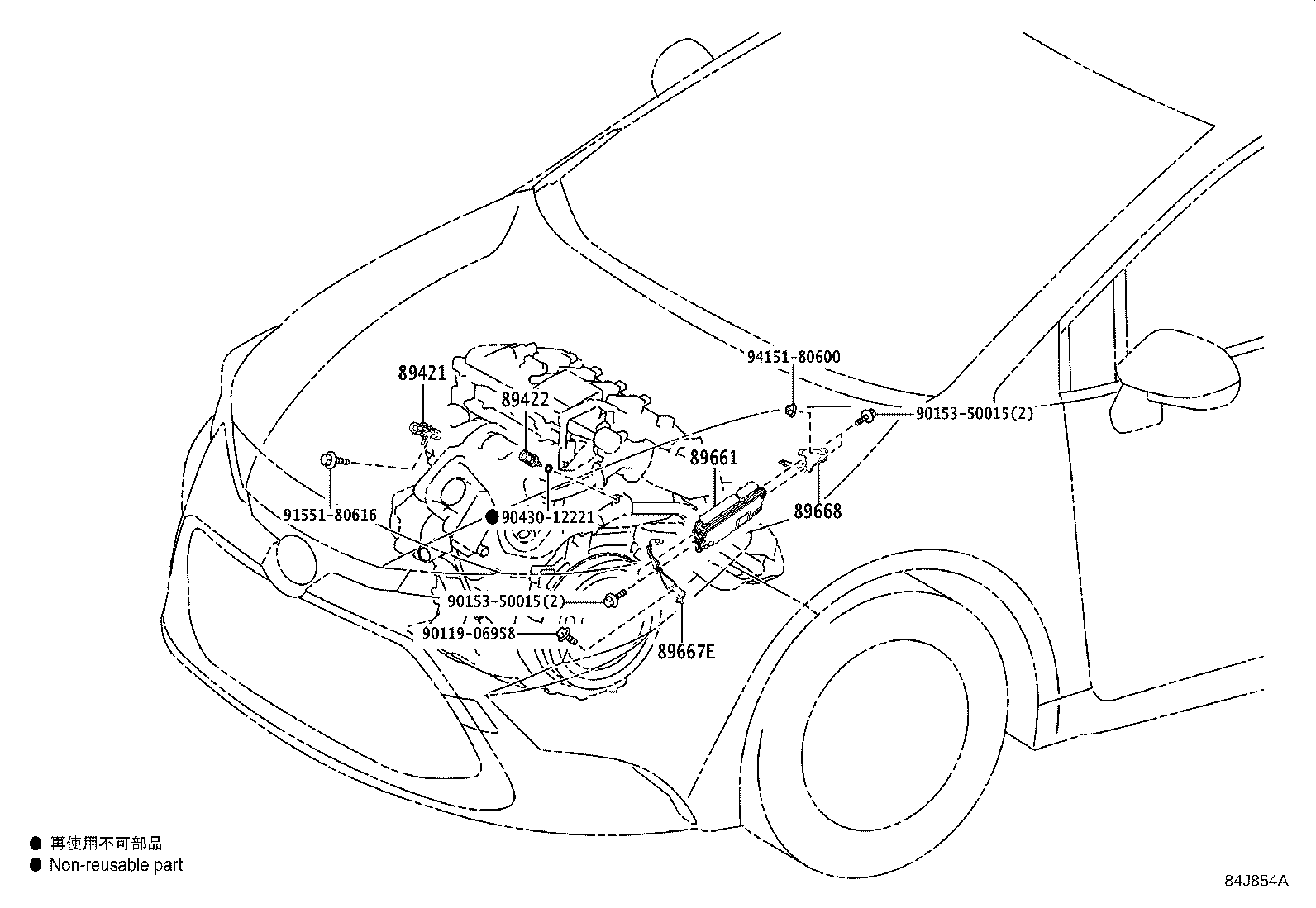 94151-80600

89421

89422

90153-50015(2)

89661

89668

91551-80616

● 90430-12221

90153-50015(2)

90119-06958

89667E

● 再使用不可部品
● Non-reusable part

84J854A