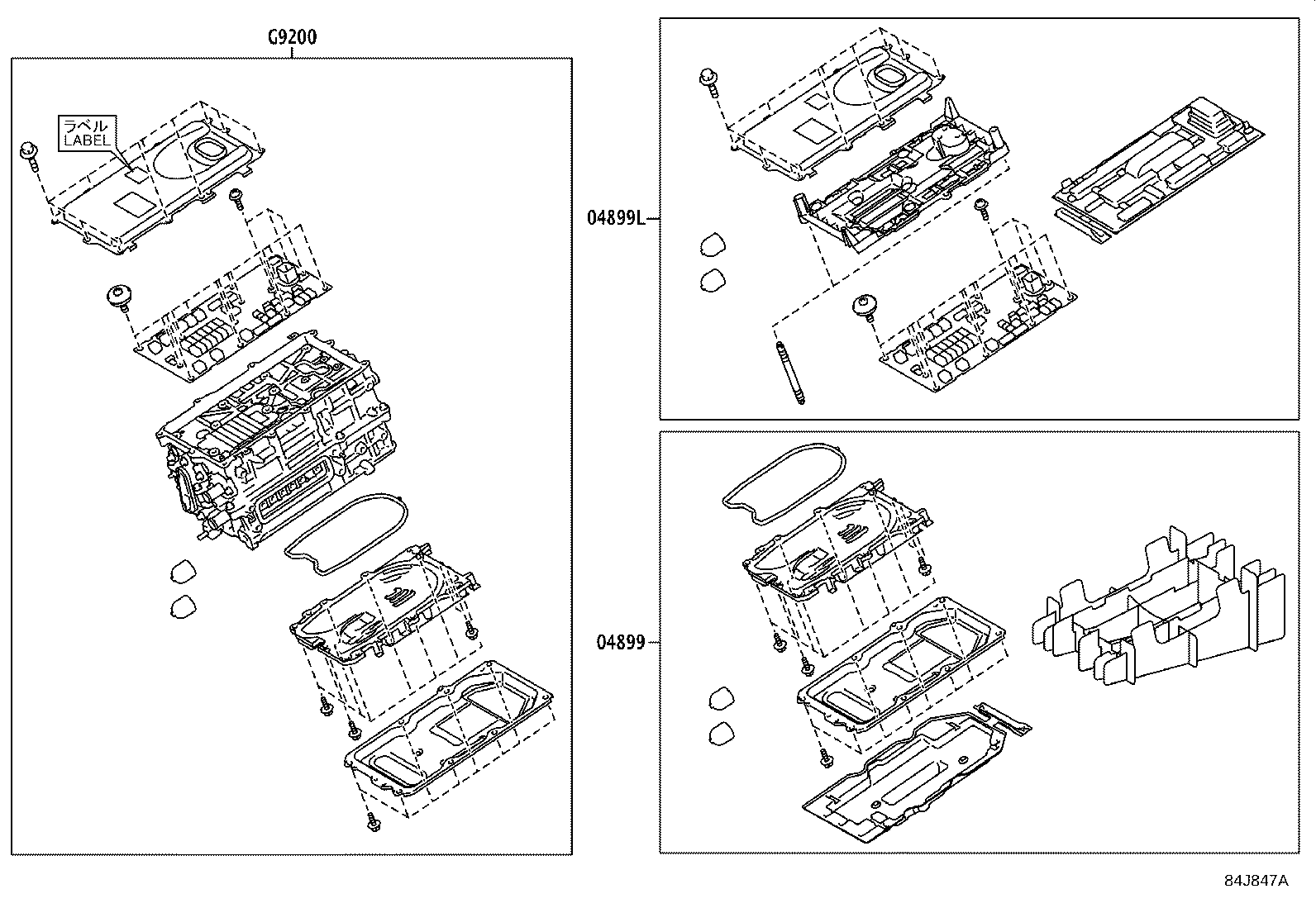 G9200

ラベル
LABEL

04899L

04899

84J847A