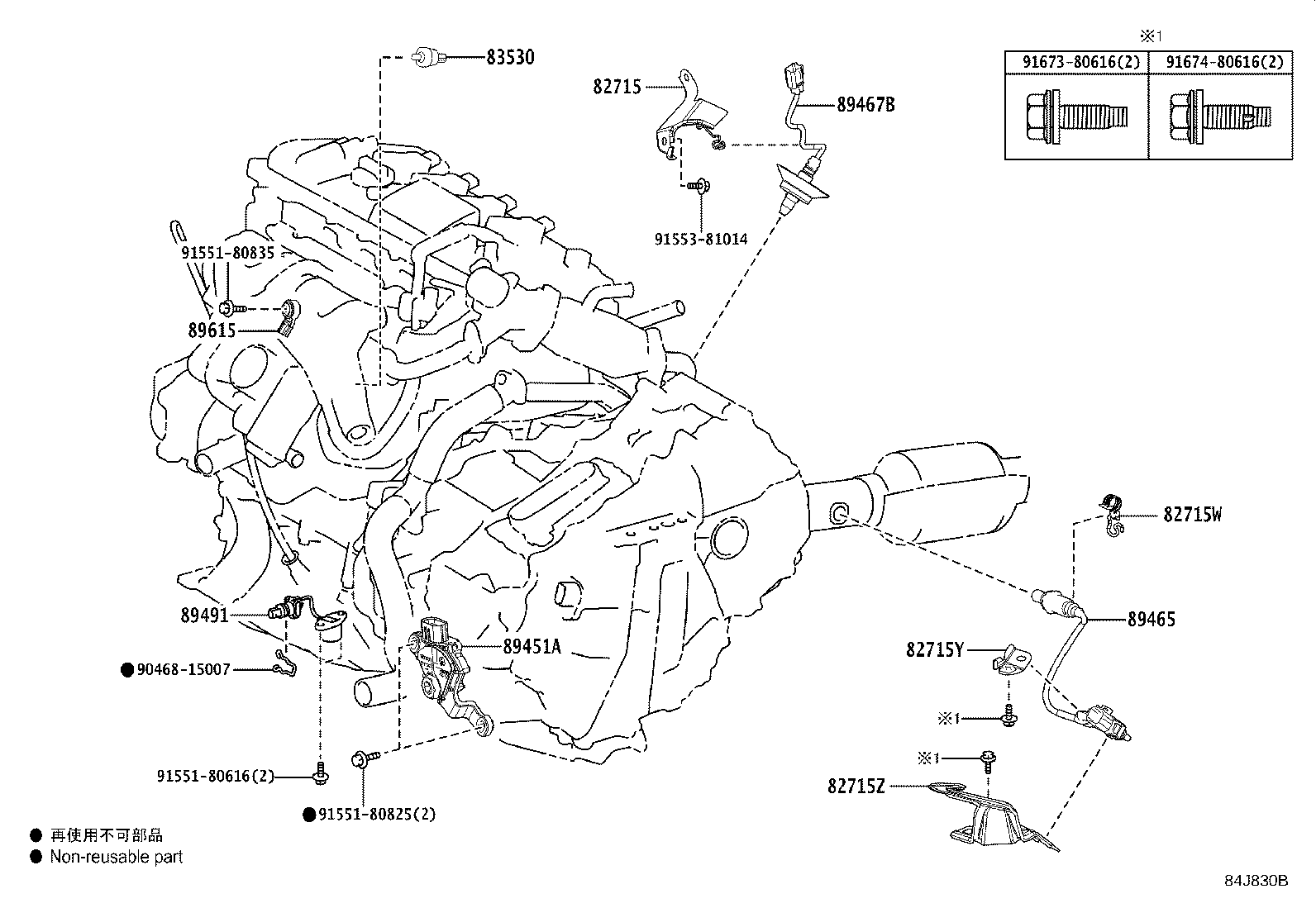 ※1

| 91673-80616(2) | 91674-80616(2) |
|---|---|
| | |

83530
82715
89467B
91553-81014
91551-80835
89615
82715W
89465
82715Y
※1
※1
82715Z
89491
89451A
● 90468-15007
91551-80616(2)
● 91551-80825(2)

● 再使用不可部品
● Non-reusable part

84J830B