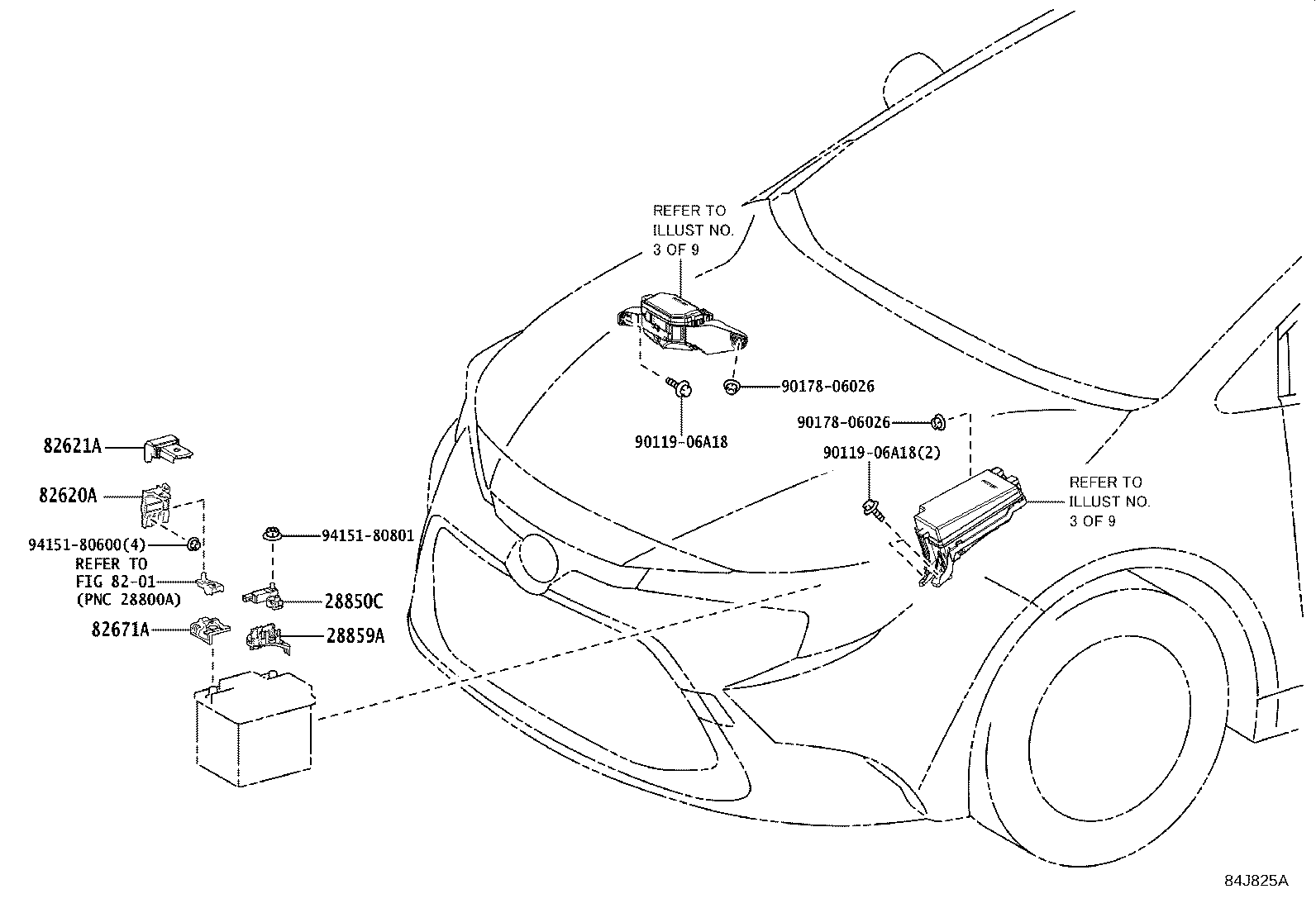 REFER TO ILLUST NO. 3 OF 9

90178-06026

90119-06A18

90178-06026

90119-06A18(2)

REFER TO ILLUST NO. 3 OF 9

82621A

82620A

94151-80600(4)

REFER TO FIG 82-01 (PNC 28800A)

94151-80801

28850C

82671A

28859A

84J825A