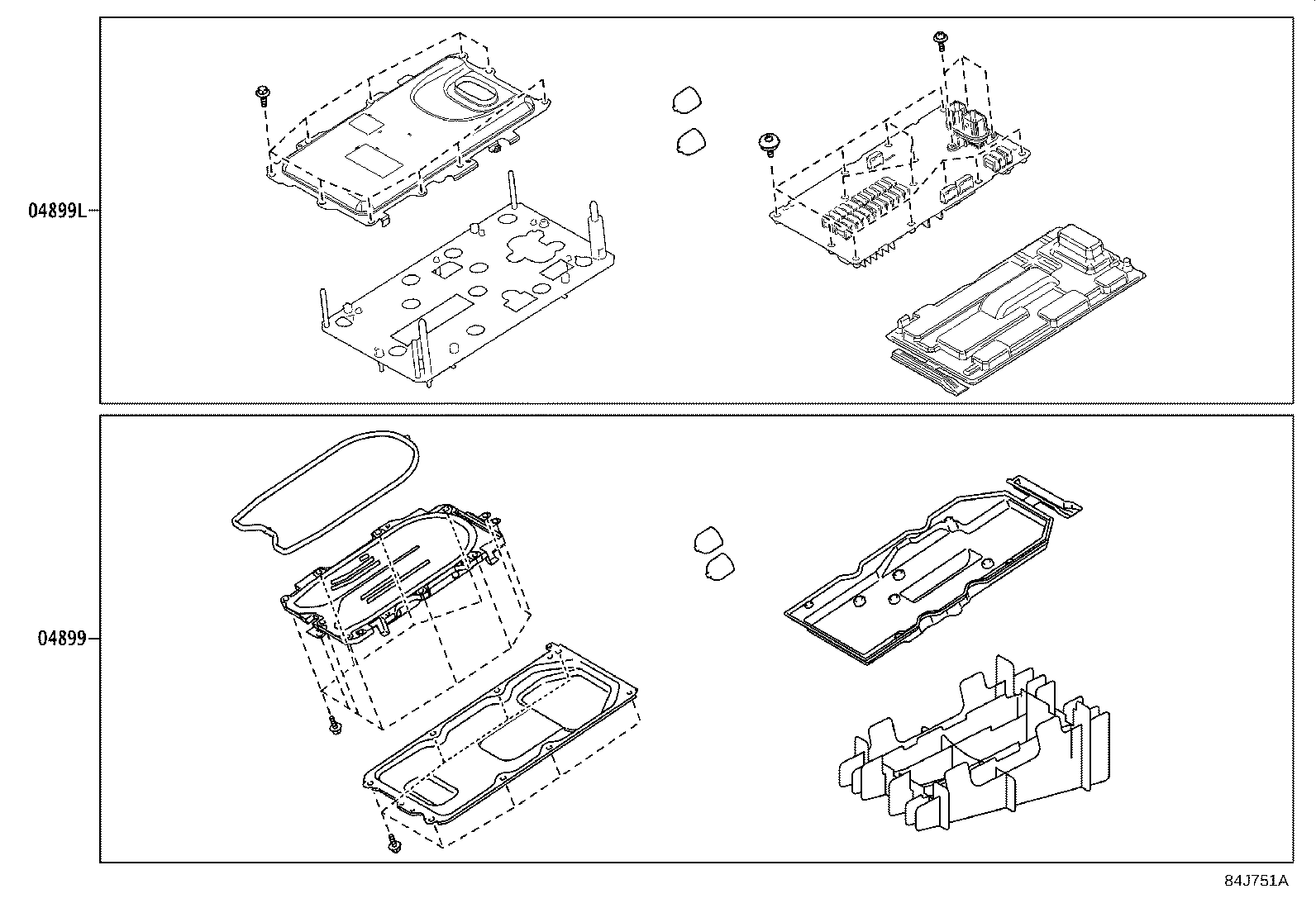 04899L

04899

84J751A