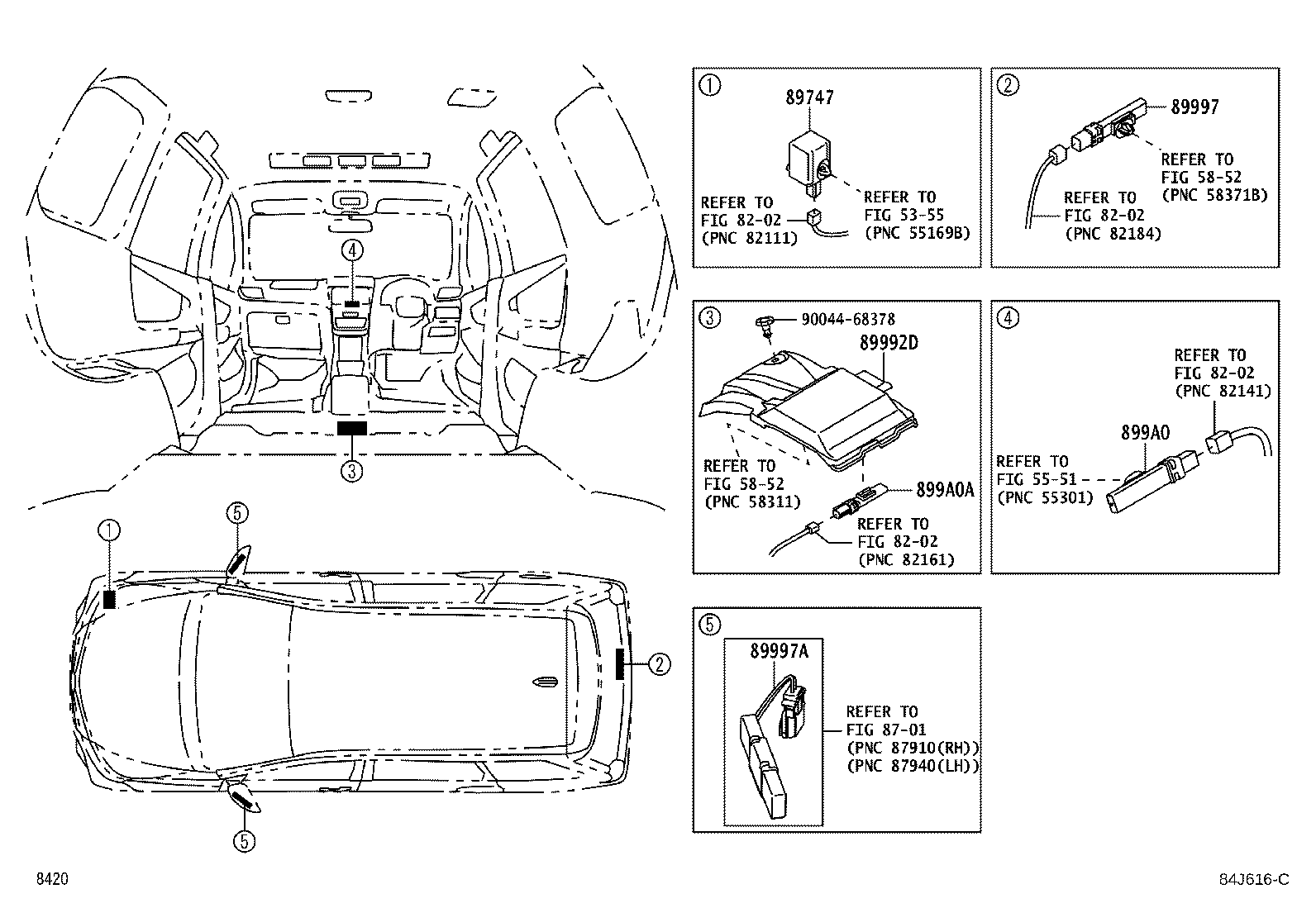 ④
③
①
⑤
②
⑤

①
89747
REFER TO
FIG 82-02
(PNC 82111)
REFER TO
FIG 53-55
(PNC 55169B)

②
89997
REFER TO
FIG 58-52
(PNC 58371B)
REFER TO
FIG 82-02
(PNC 82184)

③
90044-68378
89992D
REFER TO
FIG 58-52
(PNC 58311)
899A0A
REFER TO
FIG 82-02
(PNC 82161)

④
REFER TO
FIG 82-02
(PNC 82141)
899A0
REFER TO
FIG 55-51
(PNC 55301)

⑤
89997A
REFER TO
FIG 87-01
(PNC 87910(RH))
(PNC 87940(LH))

8420
84J616-C