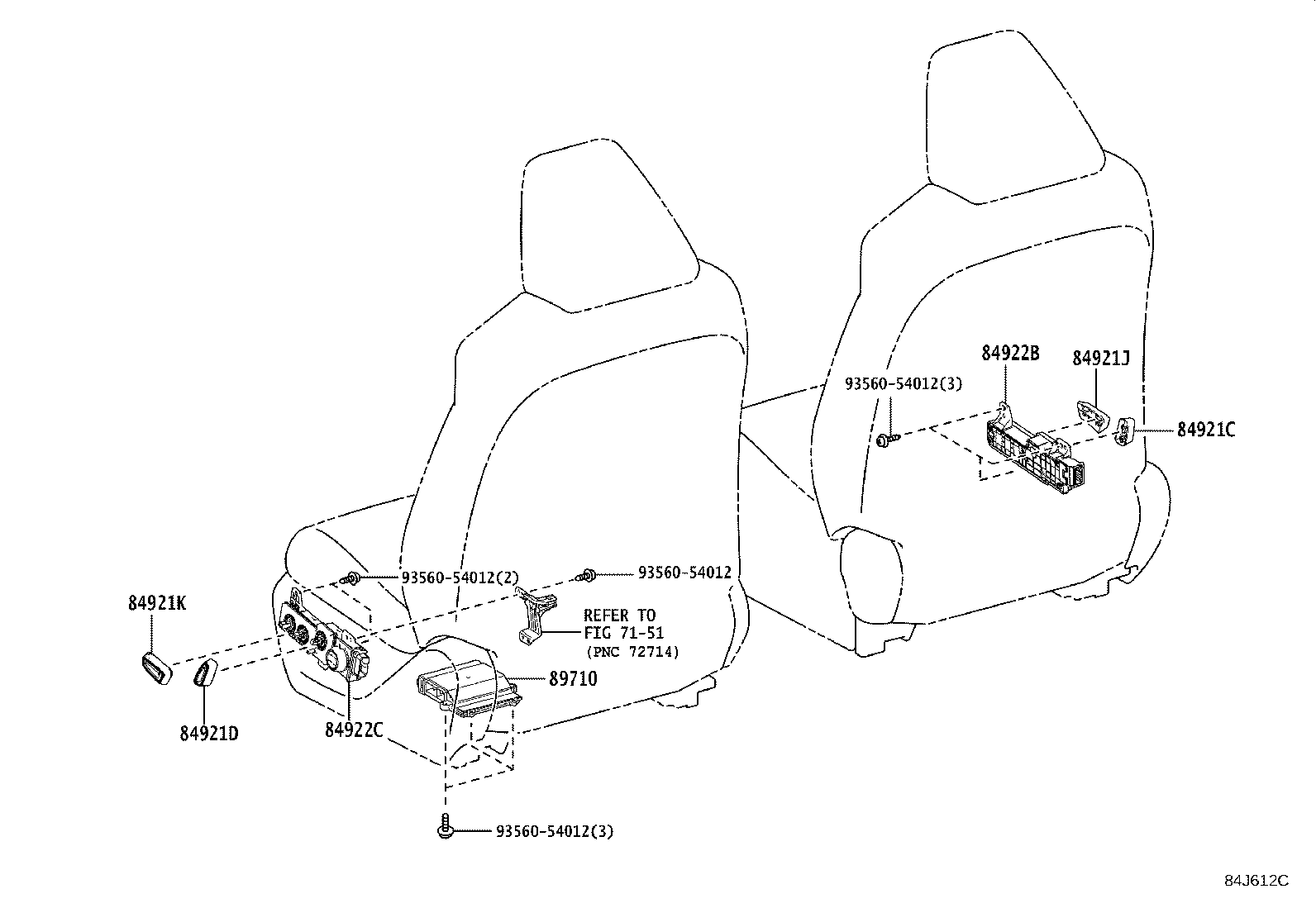 84922B
84921J
93560-54012(3)
84921C
93560-54012(2)
93560-54012
84921K
REFER TO FIG 71-51 (PNC 72714)
89710
84921D
84922C
93560-54012(3)
84J612C