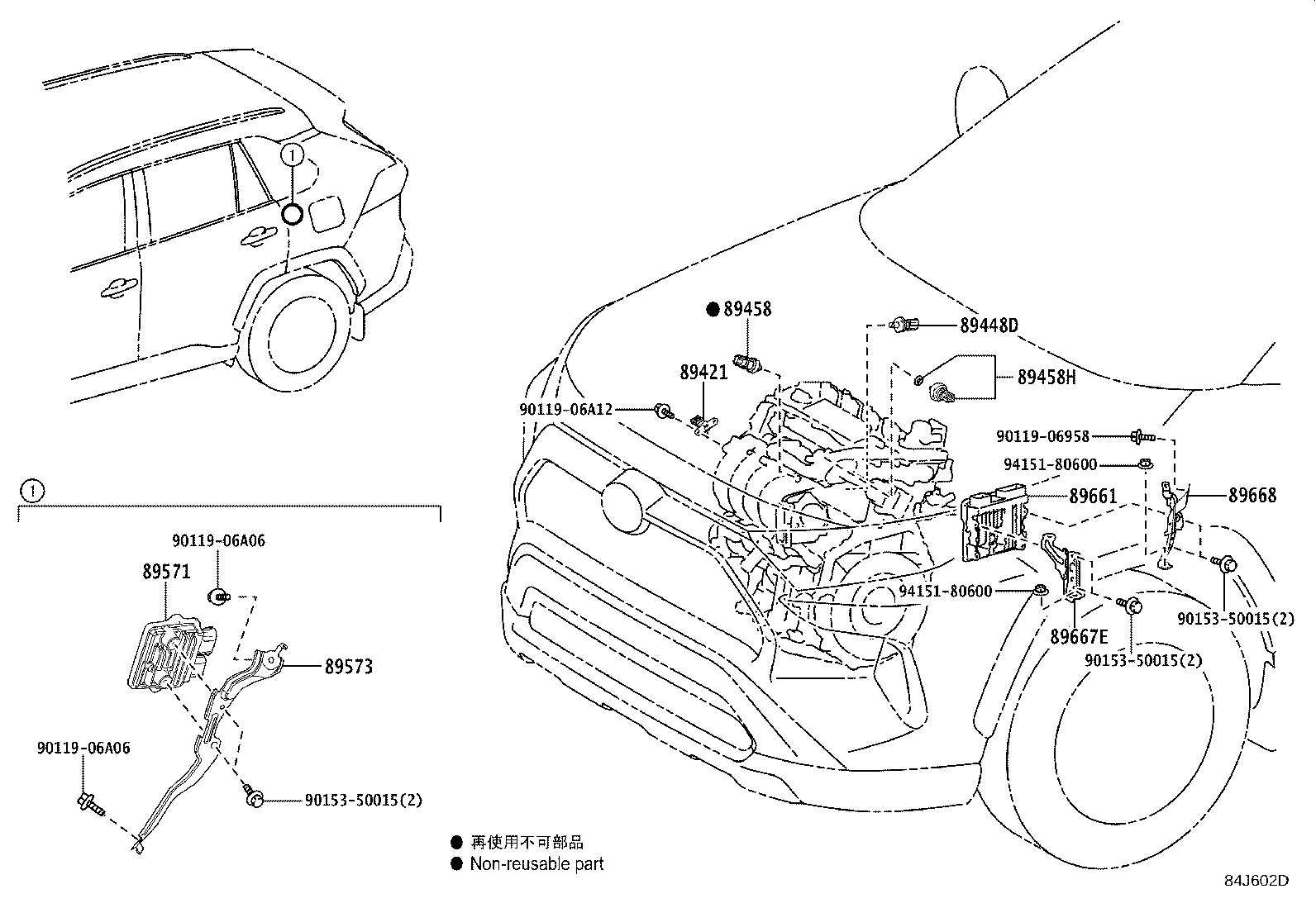 ①

①

90119-06A06
89571
89573
90119-06A06
90153-50015(2)

● 89458
89421
90119-06A12
89448D
89458H
90119-06958
94151-80600
89661
89668
94151-80600
89667E
90153-50015(2)
90153-50015(2)

● 再使用不可部品
● Non-reusable part

84J602D