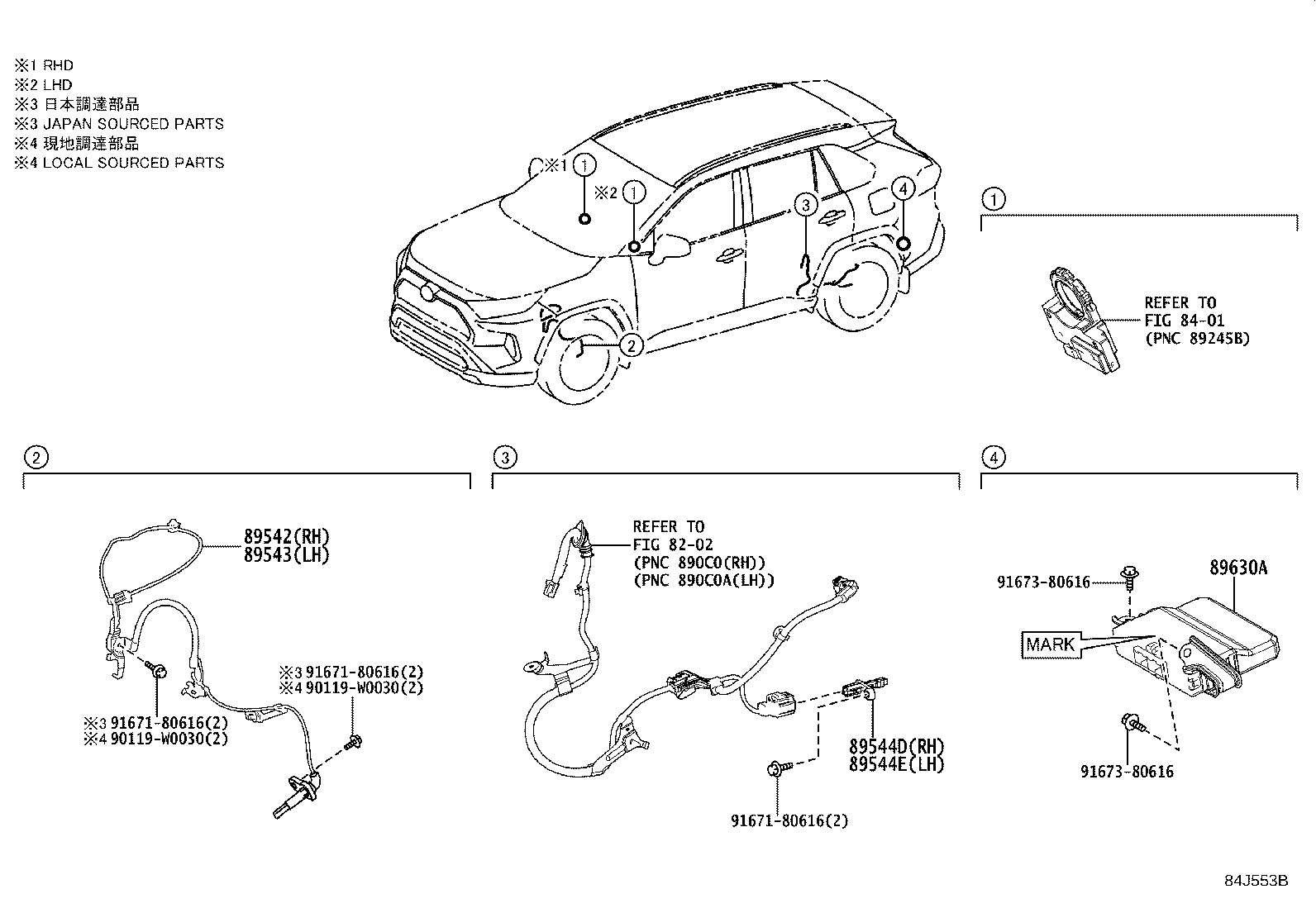 ※1 RHD
※2 LHD
※3 日本調達部品
※3 JAPAN SOURCED PARTS
※4 現地調達部品
※4 LOCAL SOURCED PARTS

※1 1
※2 1
3
4
2

1
REFER TO
FIG 84-01
(PNC 89245B)

2
89542(RH)
89543(LH)
※3 91671-80616(2)
※4 90119-W0030(2)
※3 91671-80616(2)
※4 90119-W0030(2)

3
REFER TO
FIG 82-02
(PNC 890C0(RH))
(PNC 890C0A(LH))
89544D(RH)
89544E(LH)
91671-80616(2)

4
91673-80616
89630A
MARK
91673-80616

84J553B