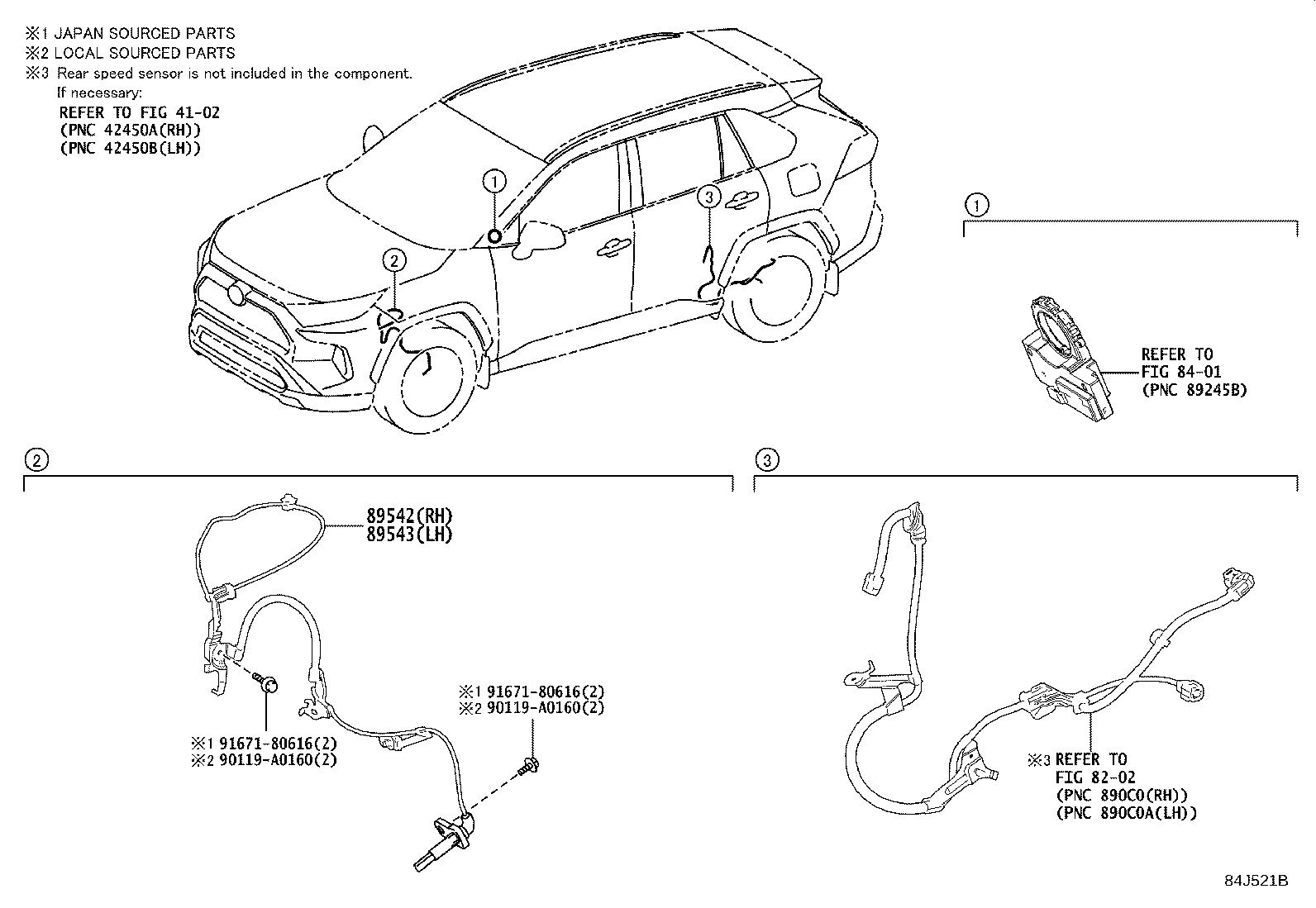 ※1 JAPAN SOURCED PARTS
※2 LOCAL SOURCED PARTS
※3 Rear speed sensor is not included in the component.
If necessary:
REFER TO FIG 41-02
(PNC 42450A(RH))
(PNC 42450B(LH))

1
2
3

1
REFER TO
FIG 84-01
(PNC 89245B)

2
89542(RH)
89543(LH)
※1 91671-80616(2)
※2 90119-A0160(2)
※1 91671-80616(2)
※2 90119-A0160(2)

3
※3 REFER TO
FIG 82-02
(PNC 890C0(RH))
(PNC 890C0A(LH))

84J521B