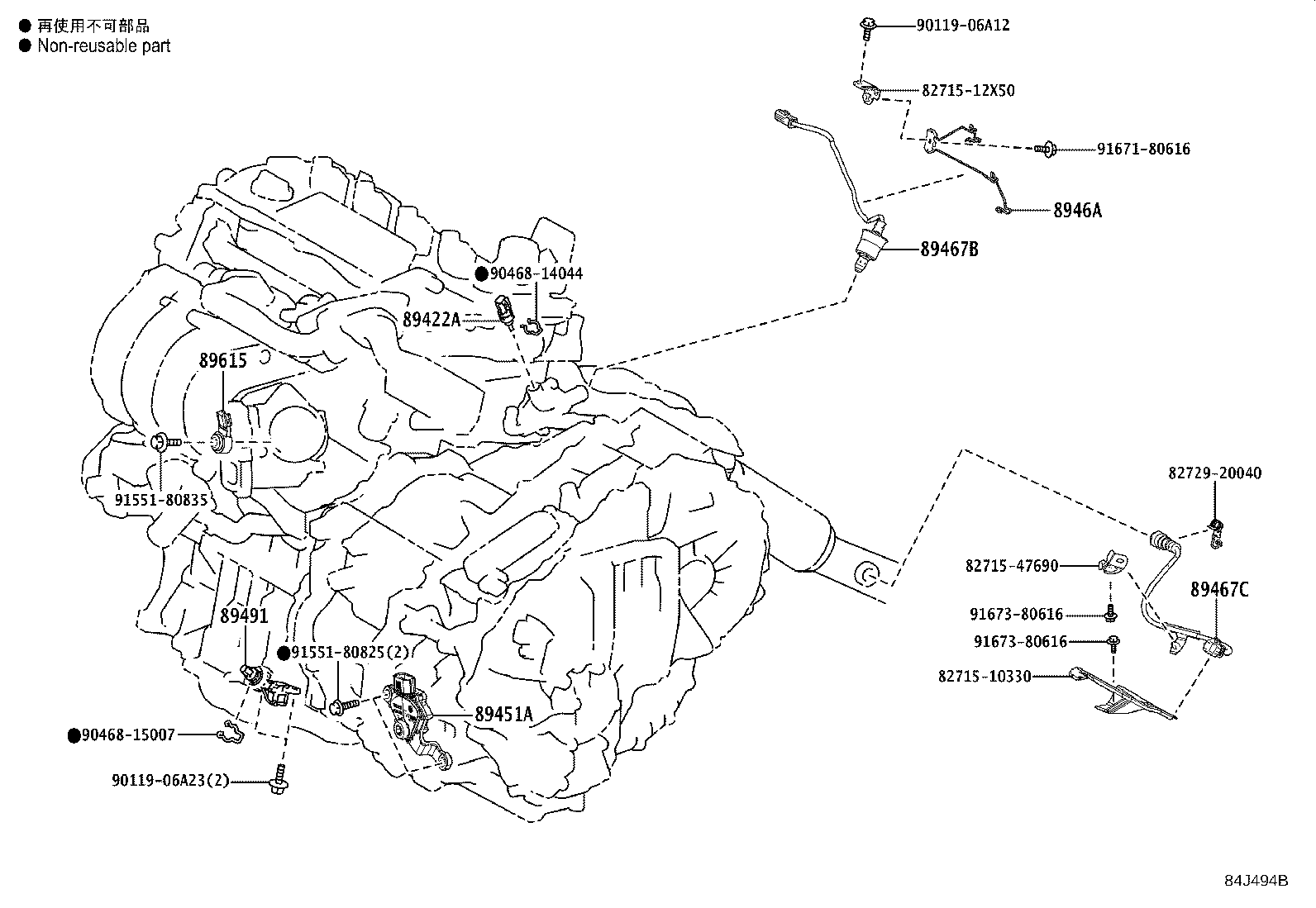 ● 再使用不可部品
● Non-reusable part

90119-06A12
82715-12X50
91671-80616
8946A
89467B
●90468-14044
89422A
89615
91551-80835
82729-20040
82715-47690
89467C
91673-80616
91673-80616
82715-10330
89491
●91551-80825(2)
89451A
●90468-15007
90119-06A23(2)

84J494B