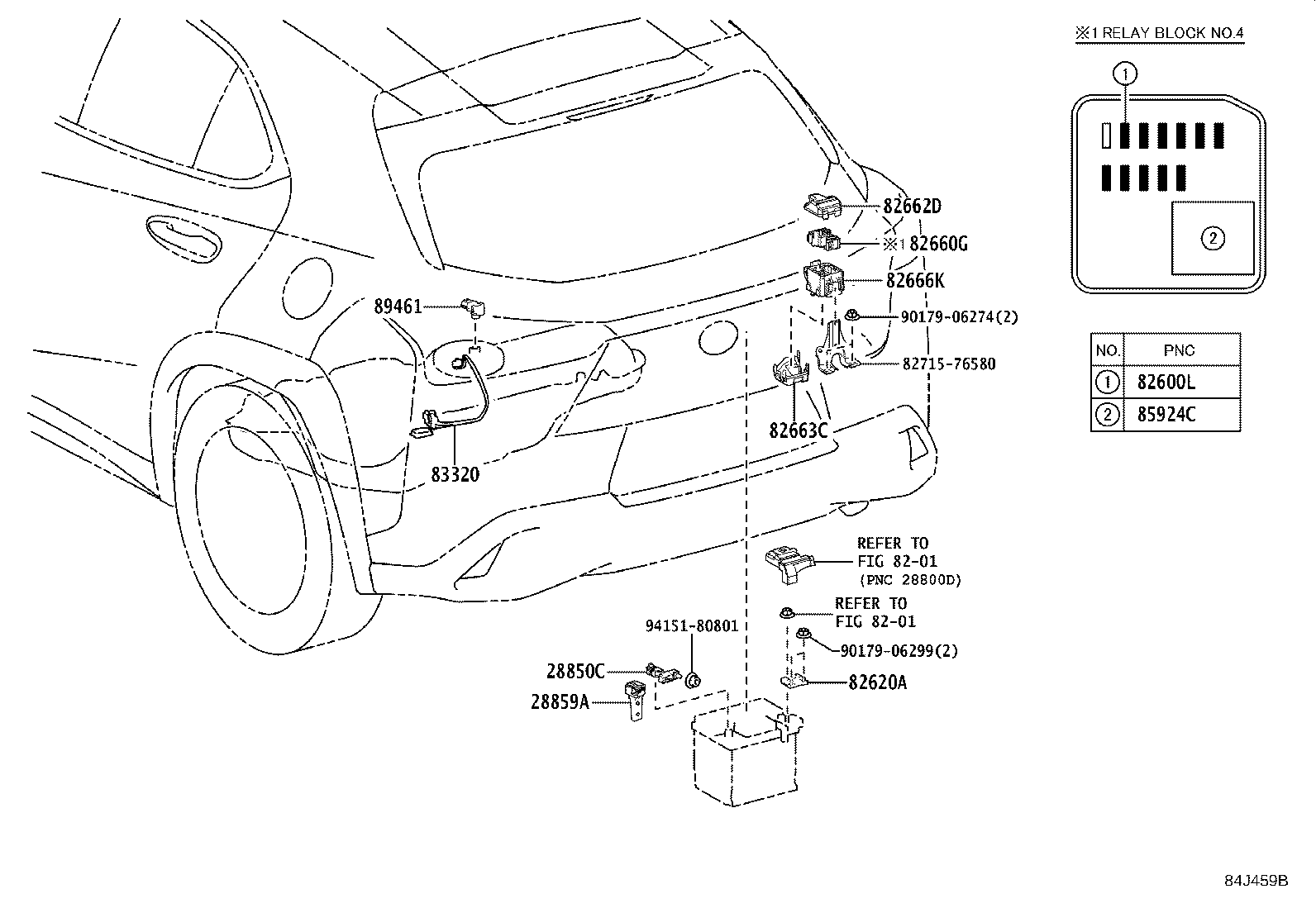 ※1 RELAY BLOCK NO.4

①

②

| NO. | PNC |
|---|---|
| ① | 82600L |
| ② | 85924C |

82662D

※1 82660G

82666K

90179-06274(2)

82715-76580

82663C

89461

83320

REFER TO FIG 82-01 (PNC 28800D)

REFER TO FIG 82-01

94151-80801

90179-06299(2)

28850C

82620A

28859A

84J459B