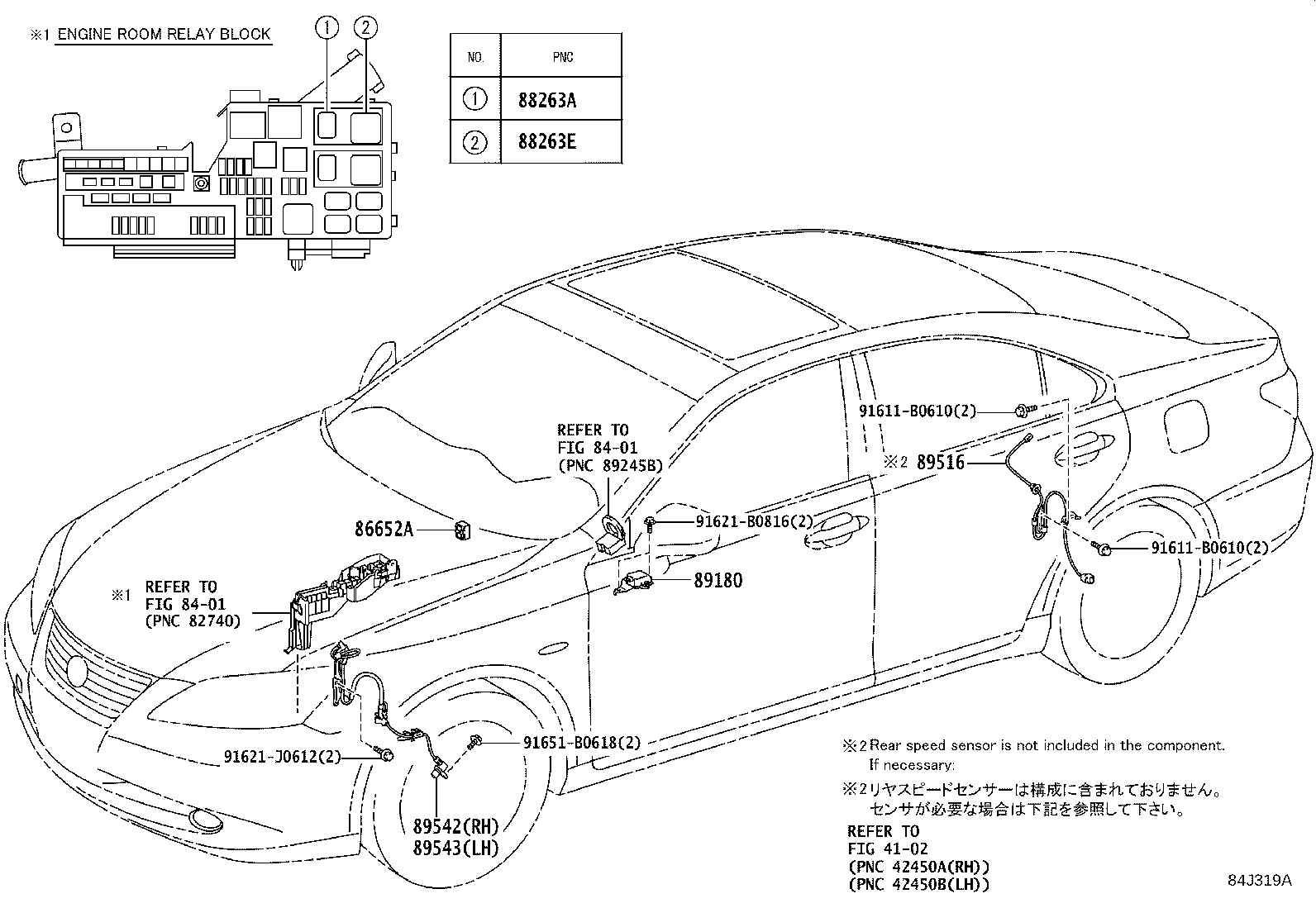 ※1 ENGINE ROOM RELAY BLOCK

①
②

| NO. | PNC |
|---|---|
| ① | 88263A |
| ② | 88263E |

REFER TO
FIG 84-01
(PNC 89245B)

91611-B0610(2)

※2 89516

86652A

91621-B0816(2)

91611-B0610(2)

89180

※1 REFER TO
FIG 84-01
(PNC 82740)

91621-J0612(2)

91651-B0618(2)

89542(RH)
89543(LH)

※2 Rear speed sensor is not included in the component.
If necessary:

※2 リヤスピードセンサーは構成に含まれておりません。
センサが必要な場合は下記を参照して下さい。

REFER TO
FIG 41-02
(PNC 42450A(RH))
(PNC 42450B(LH))

84J319A