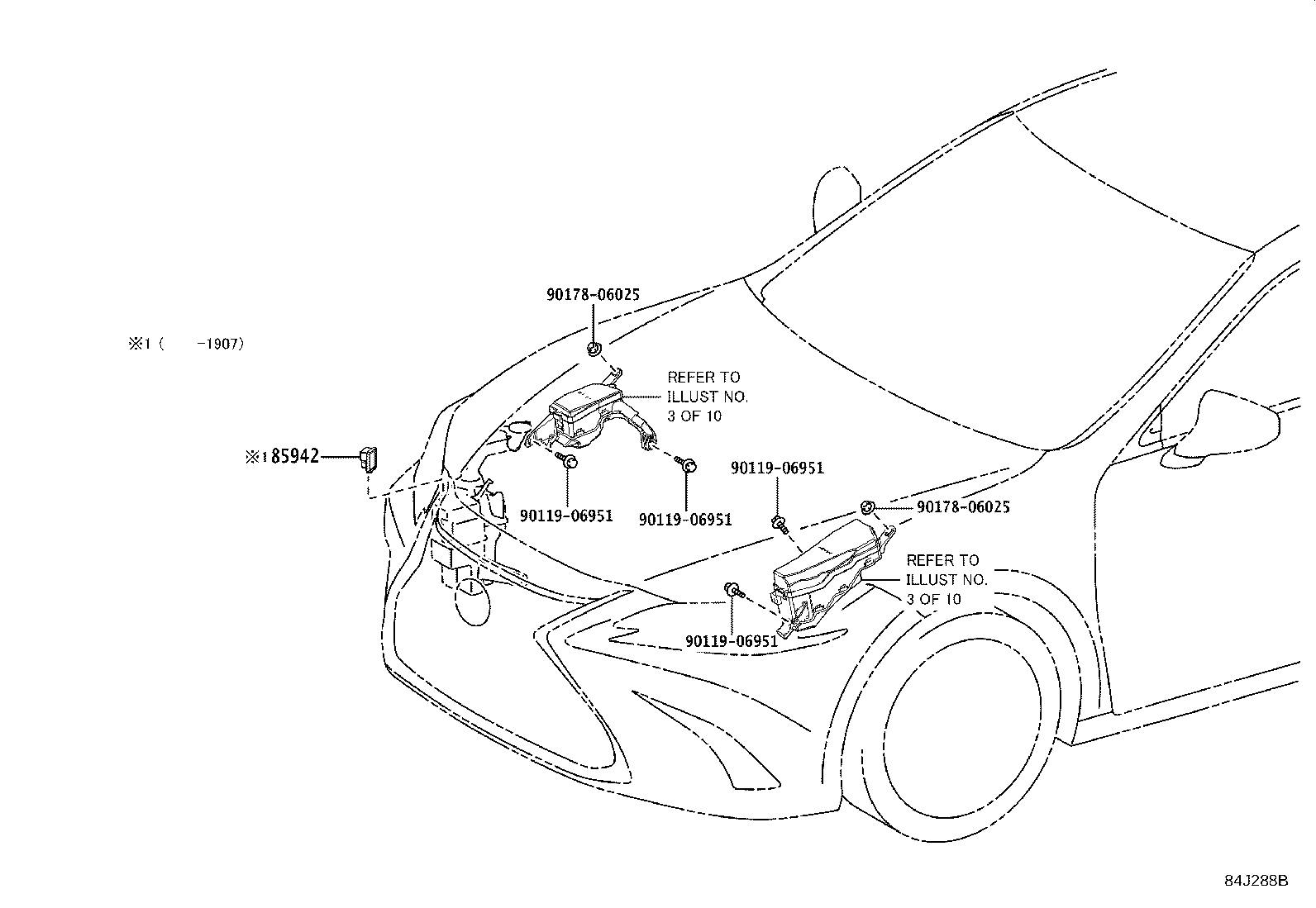 90178-06025

※1 ( -1907)

REFER TO ILLUST NO. 3 OF 10

※1 85942

90119-06951

90119-06951

90119-06951

90178-06025

REFER TO ILLUST NO. 3 OF 10

90119-06951

84J288B