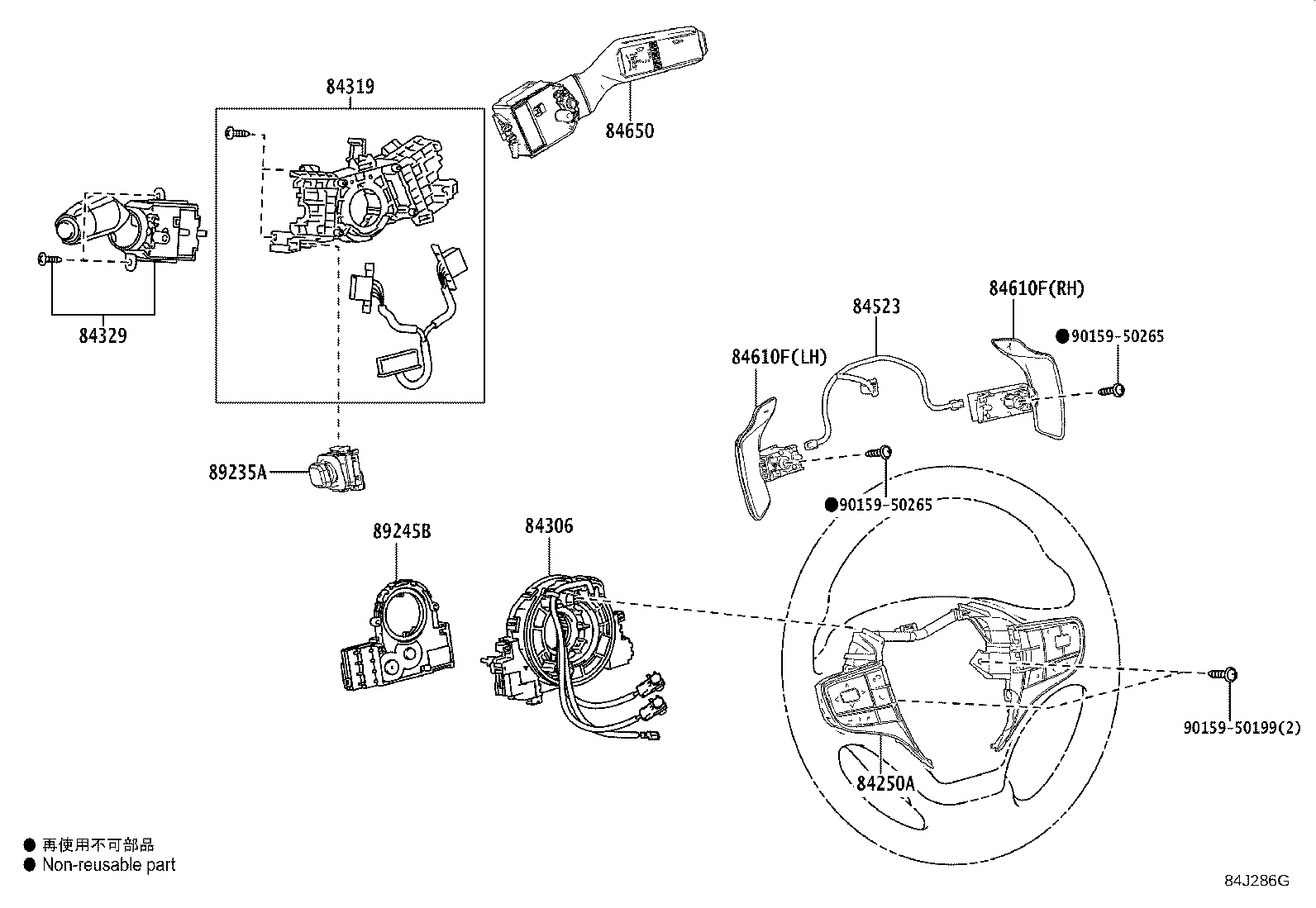 84319

84650

84329

84523

84610F(RH)

●90159-50265

84610F(LH)

89235A

●90159-50265

89245B

84306

90159-50199(2)

84250A

● 再使用不可部品
● Non-reusable part

84J286G