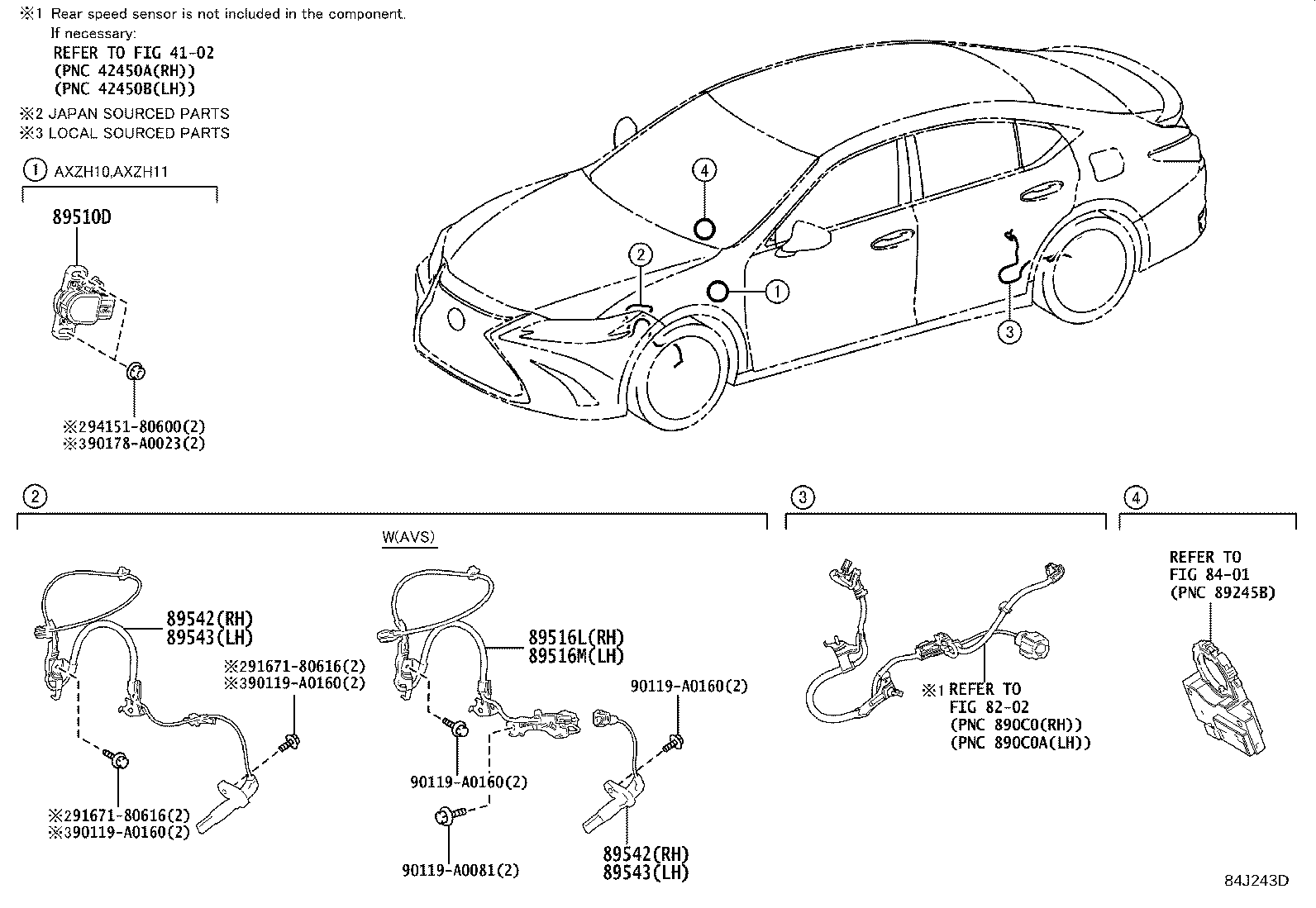 ※1 Rear speed sensor is not included in the component.
If necessary:
REFER TO FIG 41-02
(PNC 42450A(RH))
(PNC 42450B(LH))
※2 JAPAN SOURCED PARTS
※3 LOCAL SOURCED PARTS

1 AXZH10,AXZH11

89510D

※294151-80600(2)
※390178-A0023(2)

4
2
1
3

2

W(AVS)

89542(RH)
89543(LH)

※291671-80616(2)
※390119-A0160(2)

※291671-80616(2)
※390119-A0160(2)

89516L(RH)
89516M(LH)

90119-A0160(2)

90119-A0160(2)

90119-A0081(2)

89542(RH)
89543(LH)

3

※1 REFER TO
FIG 82-02
(PNC 890C0(RH))
(PNC 890C0A(LH))

4

REFER TO
FIG 84-01
(PNC 89245B)

84J243D