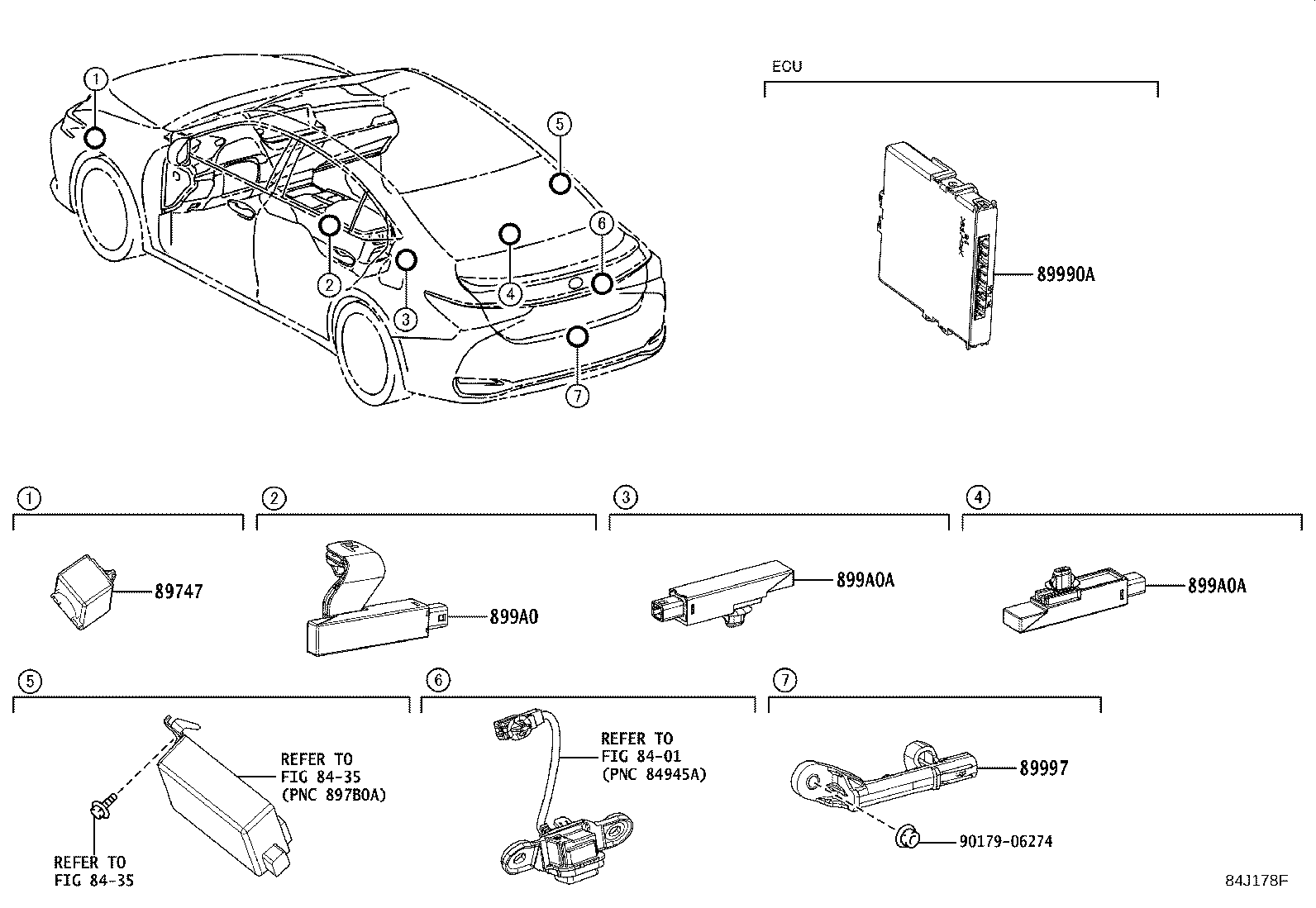 1
5
6
2
4
3
7

ECU

89990A

1
89747

2
899A0

3
899A0A

4
899A0A

5
REFER TO
FIG 84-35
(PNC 897B0A)
REFER TO
FIG 84-35

6
REFER TO
FIG 84-01
(PNC 84945A)

7
89997
90179-06274

84J178F