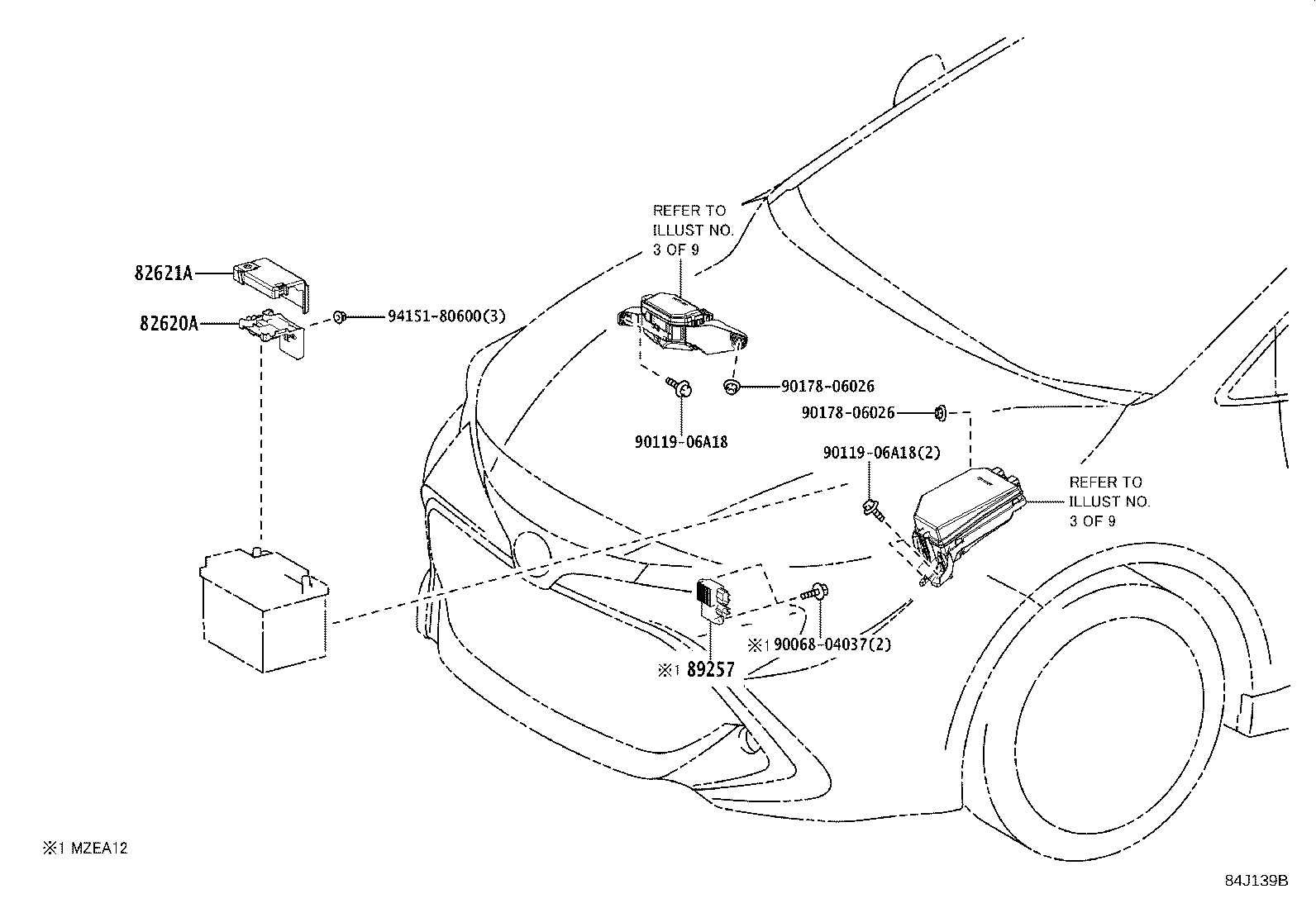 REFER TO
ILLUST NO.
3 OF 9

82621A

82620A

94151-80600(3)

90178-06026

90119-06A18

90178-06026

90119-06A18(2)

REFER TO
ILLUST NO.
3 OF 9

※1 90068-04037(2)

※1 89257

※1 MZEA12

84J139B