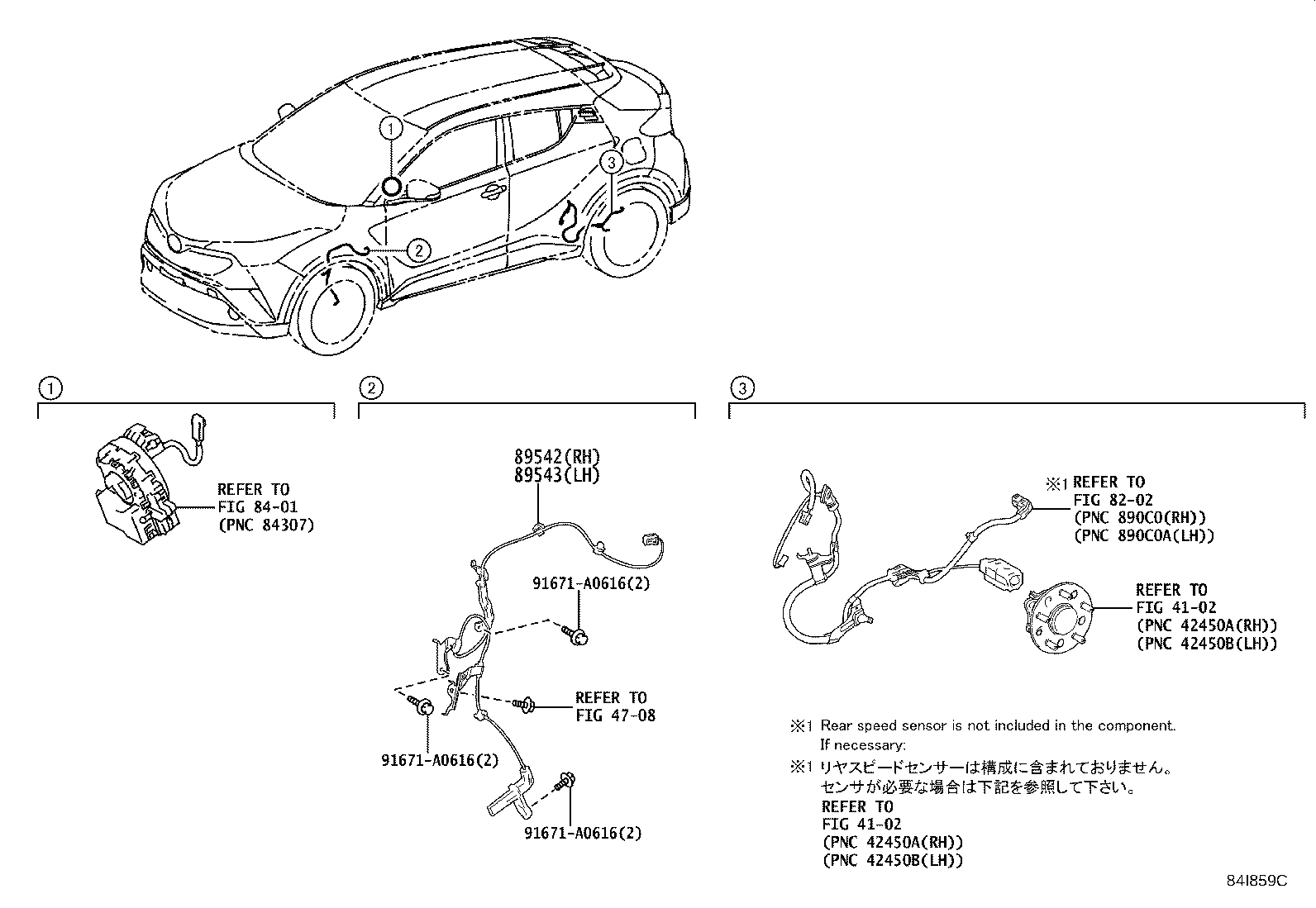 1

3

2

1

REFER TO
FIG 84-01
(PNC 84307)

2

89542(RH)
89543(LH)

91671-A0616(2)

REFER TO
FIG 47-08

91671-A0616(2)

91671-A0616(2)

3

※1 REFER TO
FIG 82-02
(PNC 890C0(RH))
(PNC 890C0A(LH))

REFER TO
FIG 41-02
(PNC 42450A(RH))
(PNC 42450B(LH))

※1 Rear speed sensor is not included in the component.
If necessary:
※1 リヤスピードセンサーは構成に含まれておりません。
センサが必要な場合は下記を参照して下さい。
REFER TO
FIG 41-02
(PNC 42450A(RH))
(PNC 42450B(LH))

84I859C