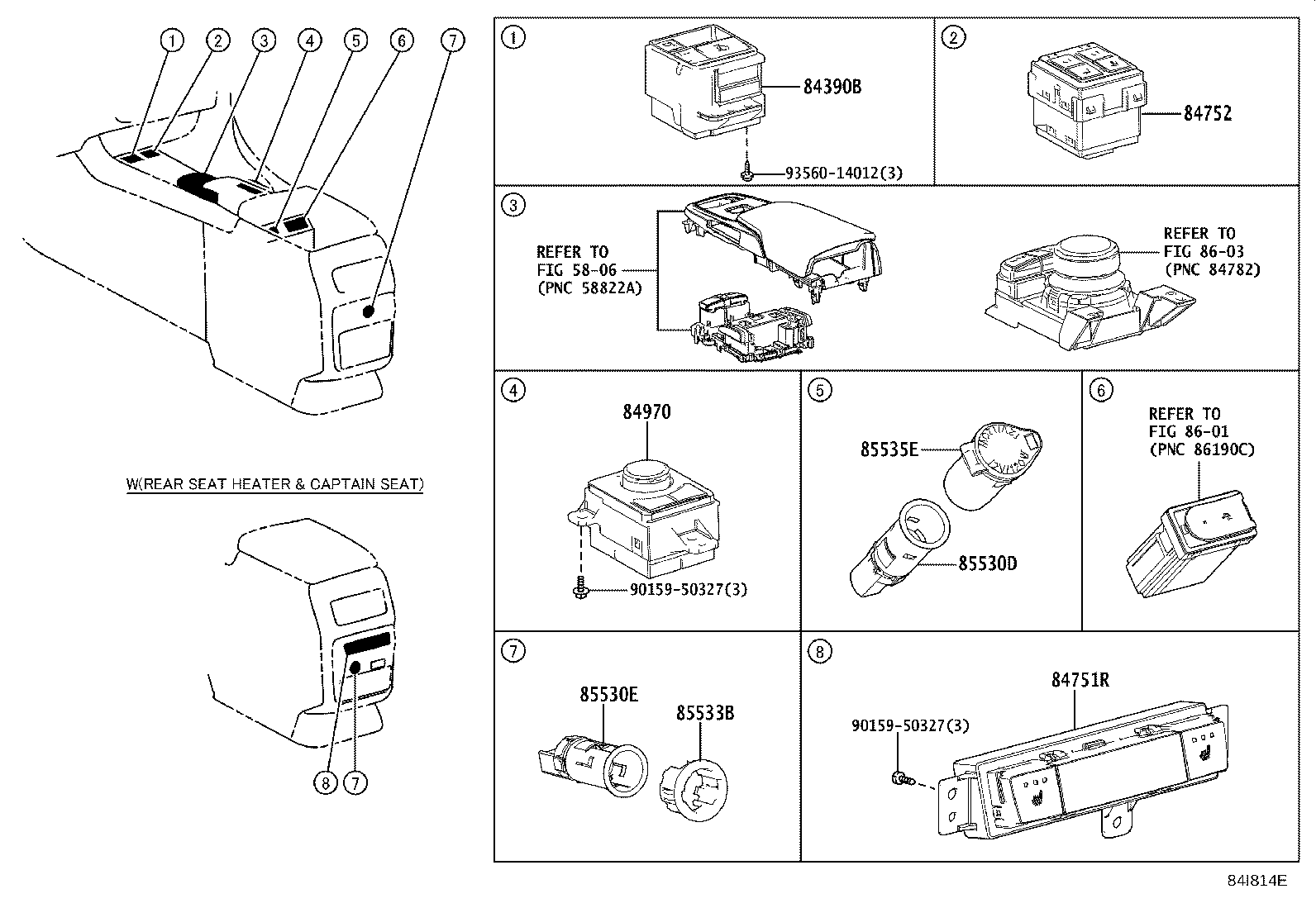 1 2 3 4 5 6 7

W(REAR SEAT HEATER & CAPTAIN SEAT)

8 7

1
84390B
93560-14012(3)

2
84752

3
REFER TO
FIG 58-06
(PNC 58822A)

REFER TO
FIG 86-03
(PNC 84782)

4
84970
90159-50327(3)

5
85535E
85530D

6
REFER TO
FIG 86-01
(PNC 86190C)

7
85530E
85533B

8
84751R
90159-50327(3)

84I814E