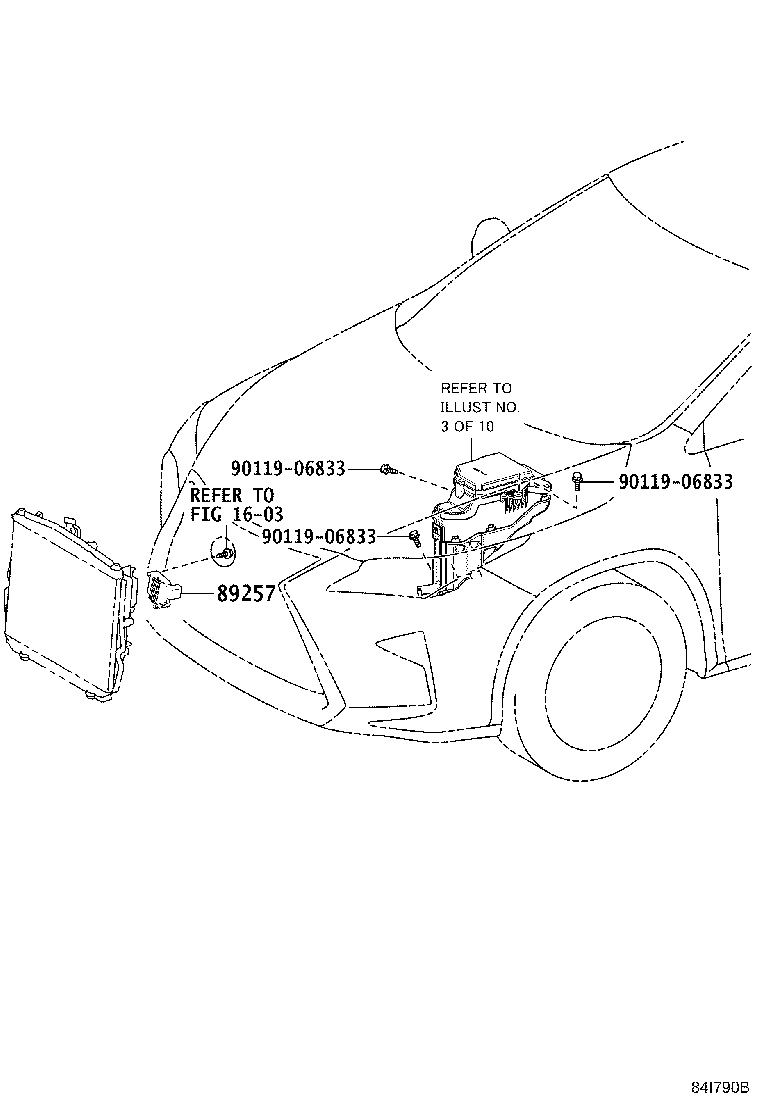 REFER TO
ILLUST NO.
3 OF 10

90119-06833

90119-06833

REFER TO
FIG 16-03

90119-06833

89257

84I790B