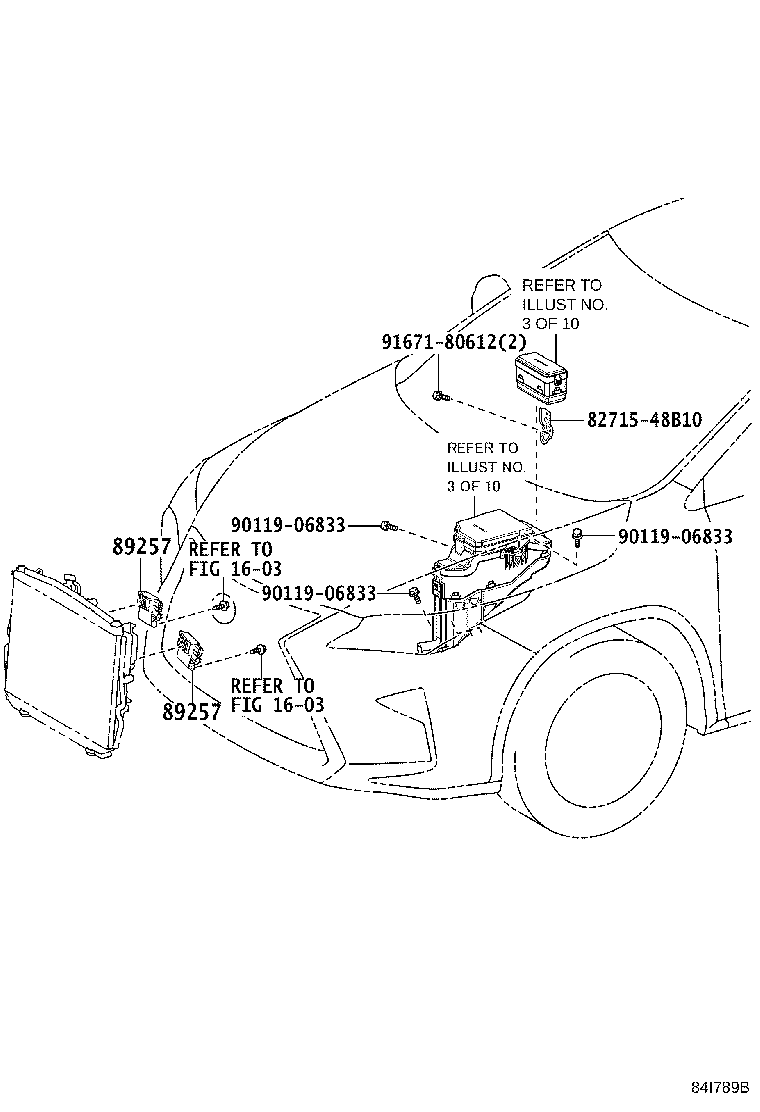 REFER TO ILLUST NO. 3 OF 10

91671-80612(2)

82715-48B10

REFER TO ILLUST NO. 3 OF 10

90119-06833

90119-06833

89257

REFER TO FIG 16-03

90119-06833

REFER TO FIG 16-03

89257

84I789B