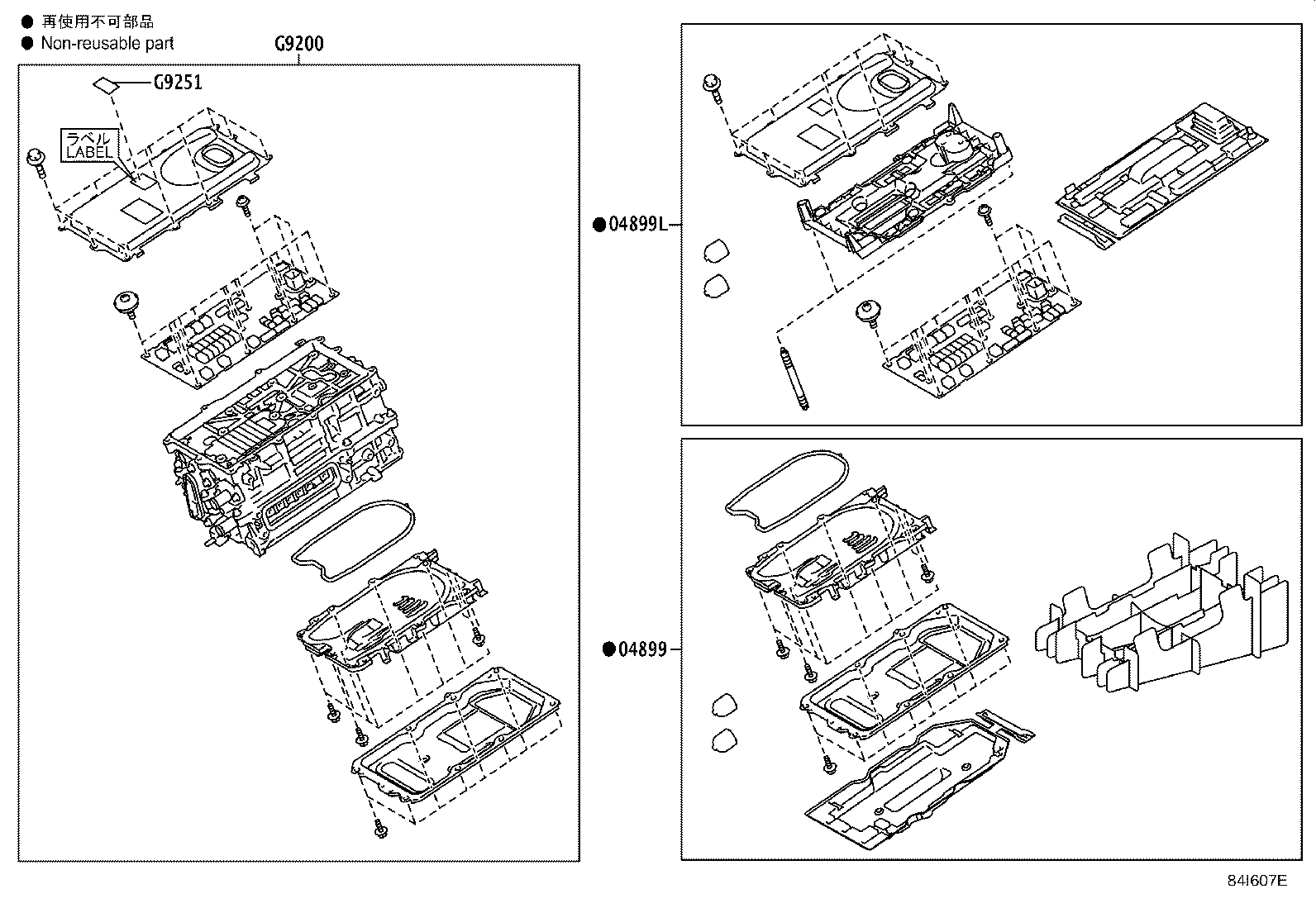 ● 再使用不可部品
● Non-reusable part

G9200

G9251

ラベル
LABEL

●04899L

●04899

84I607E