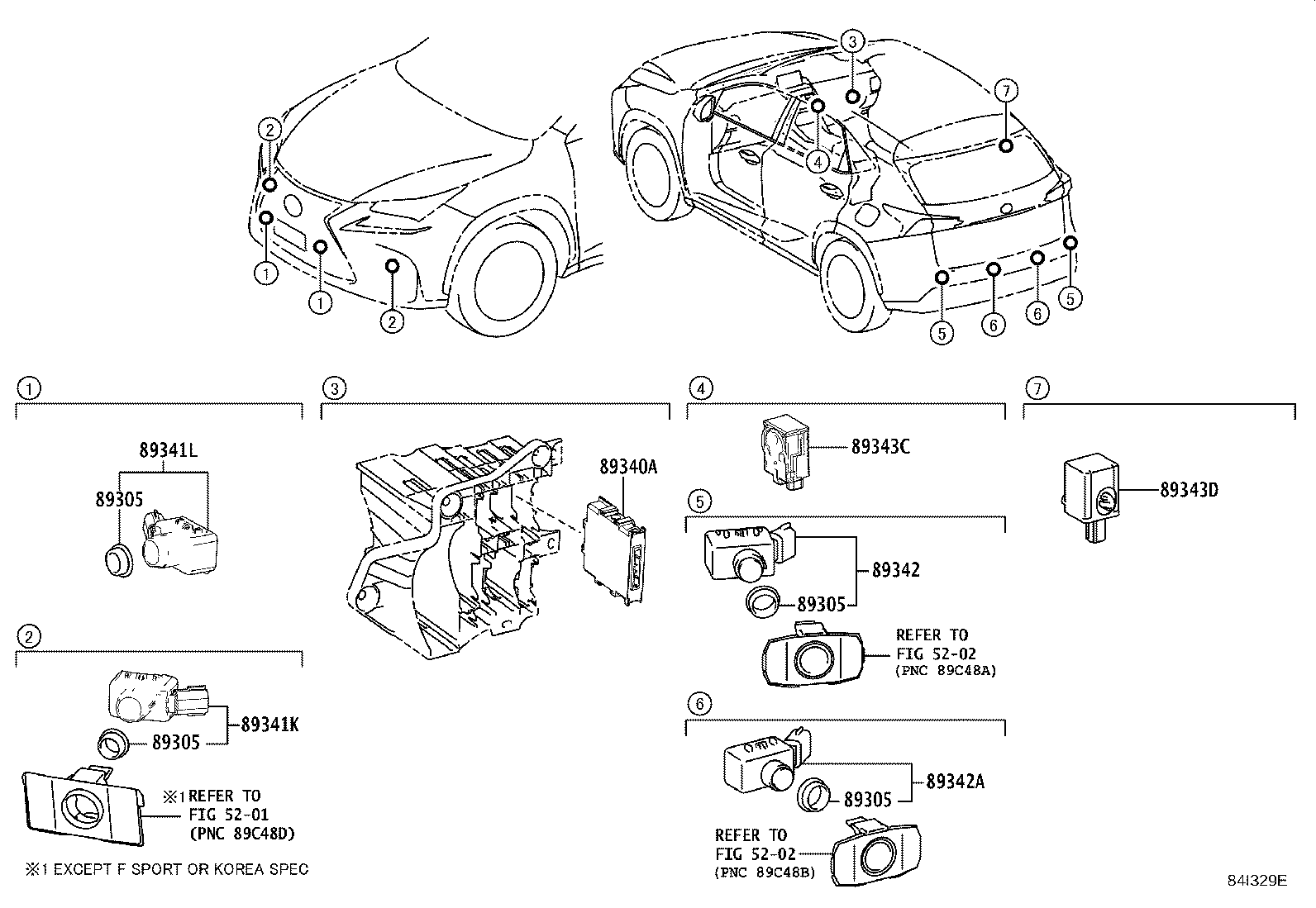 2
1
1
2
3
7
4
5
6
6
5

1
89341L
89305

2
89341K
89305
※1 REFER TO FIG 52-01 (PNC 89C48D)

※1 EXCEPT F SPORT OR KOREA SPEC

3
89340A

4
89343C

5
89342
89305
REFER TO FIG 52-02 (PNC 89C48A)

6
89342A
89305
REFER TO FIG 52-02 (PNC 89C48B)

7
89343D

84I329E