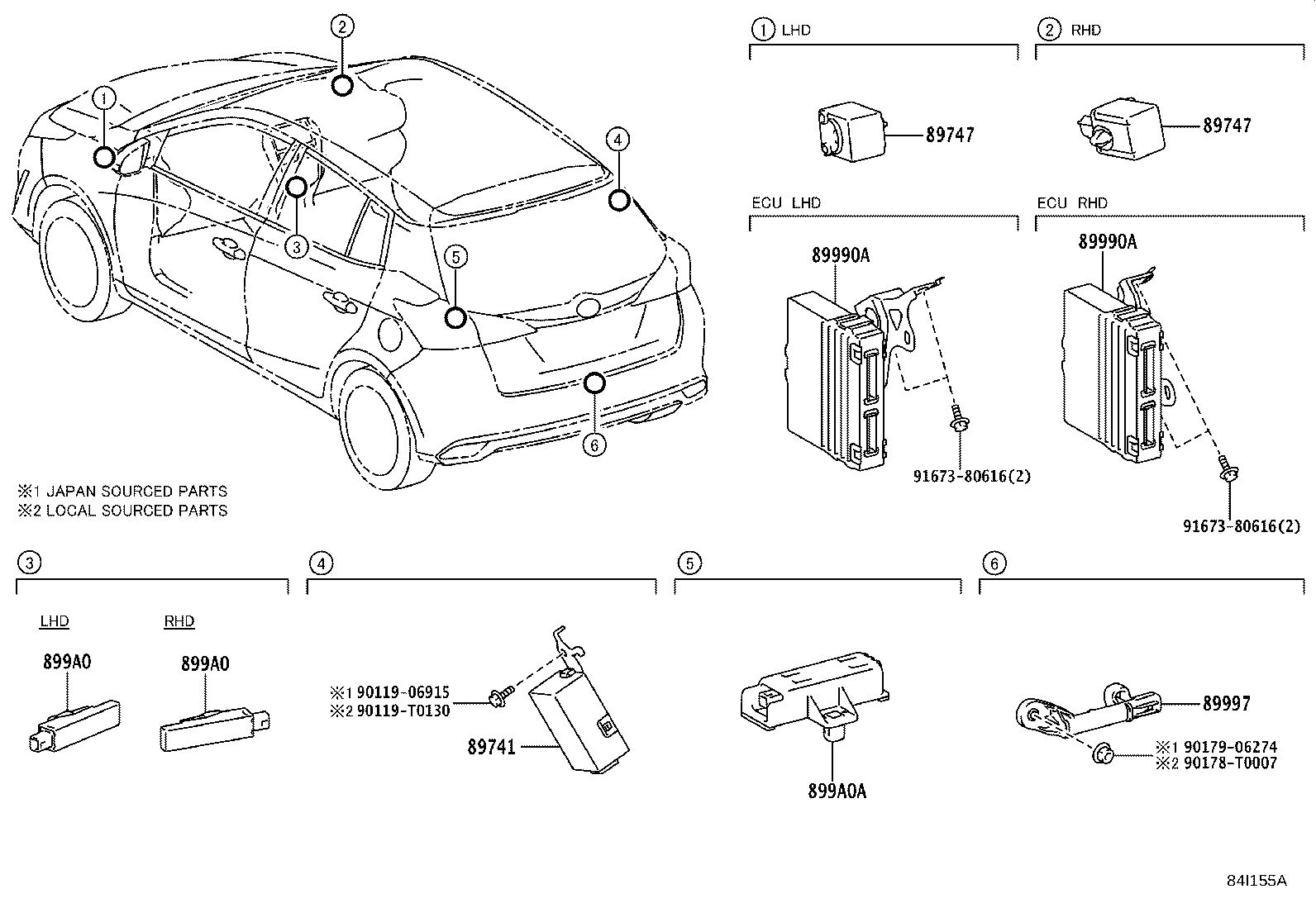 2
1
4
3
5
6

※1 JAPAN SOURCED PARTS
※2 LOCAL SOURCED PARTS

1 LHD
89747

2 RHD
89747

ECU LHD
89990A
91673-80616(2)

ECU RHD
89990A
91673-80616(2)

3
LHD
899A0
RHD
899A0

4
※1 90119-06915
※2 90119-T0130
89741

5
899A0A

6
89997
※1 90179-06274
※2 90178-T0007

84I155A