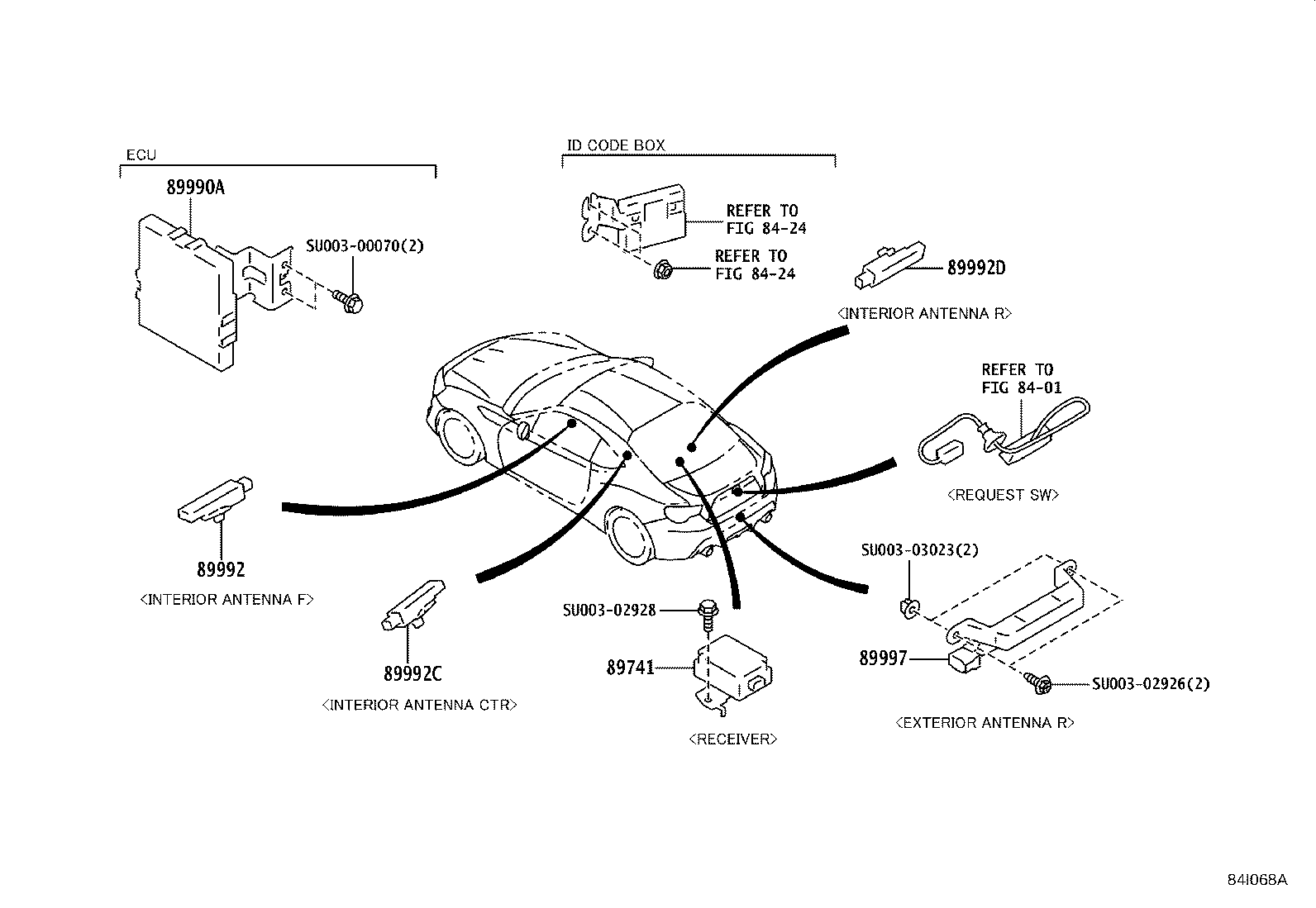 ECU

89990A

SU003-00070(2)

ID CODE BOX

REFER TO
FIG 84-24

REFER TO
FIG 84-24

89992D

<INTERIOR ANTENNA R>

REFER TO
FIG 84-01

<REQUEST SW>

89992

<INTERIOR ANTENNA F>

89992C

<INTERIOR ANTENNA CTR>

SU003-02928

89741

<RECEIVER>

SU003-03023(2)

89997

SU003-02926(2)

<EXTERIOR ANTENNA R>

84I068A