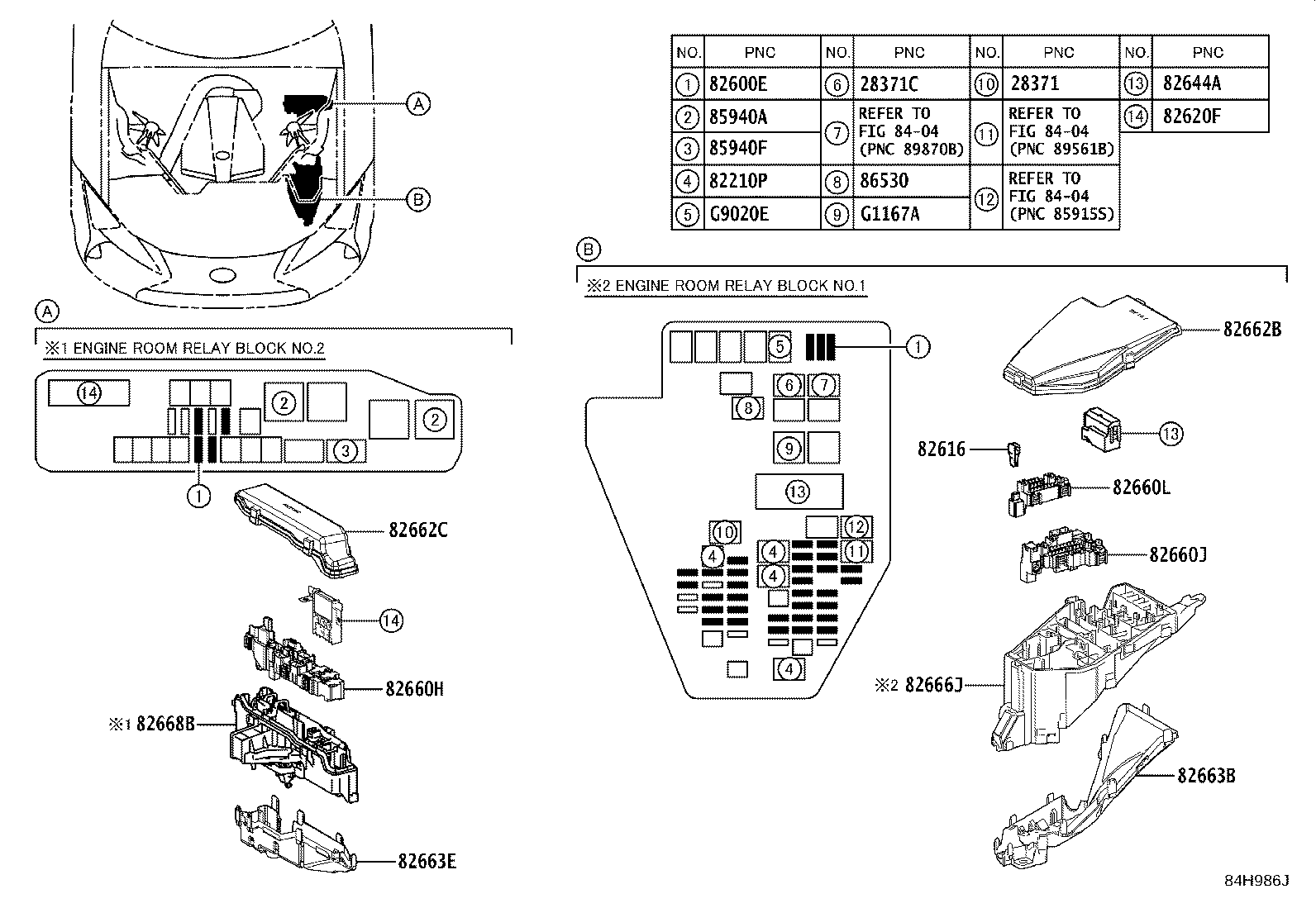 A

B

| NO. | PNC | NO. | PNC | NO. | PNC | NO. | PNC |
|---|---|---|---|---|---|---|---|
| 1 | 82600E | 6 | 28371C | 10 | 28371 | 13 | 82644A |
| 2 | 85940A | 7 | REFER TO FIG 84-04 (PNC 89870B) | 11 | REFER TO FIG 84-04 (PNC 89561B) | 14 | 82620F |
| 3 | 85940F | | | | | | |
| 4 | 82210P | 8 | 86530 | 12 | REFER TO FIG 84-04 (PNC 85915S) | | |
| 5 | G9020E | 9 | G1167A | | | | |

A
※1 ENGINE ROOM RELAY BLOCK NO.2

14
2
2
3
1
82662C
14
82660H
※1 82668B
82663E

B
※2 ENGINE ROOM RELAY BLOCK NO.1

5
1
6
7
8
9
13
10
12
4
4
11
4
4

82662B
13
82616
82660L
82660J
※2 82666J
82663B

84H986J