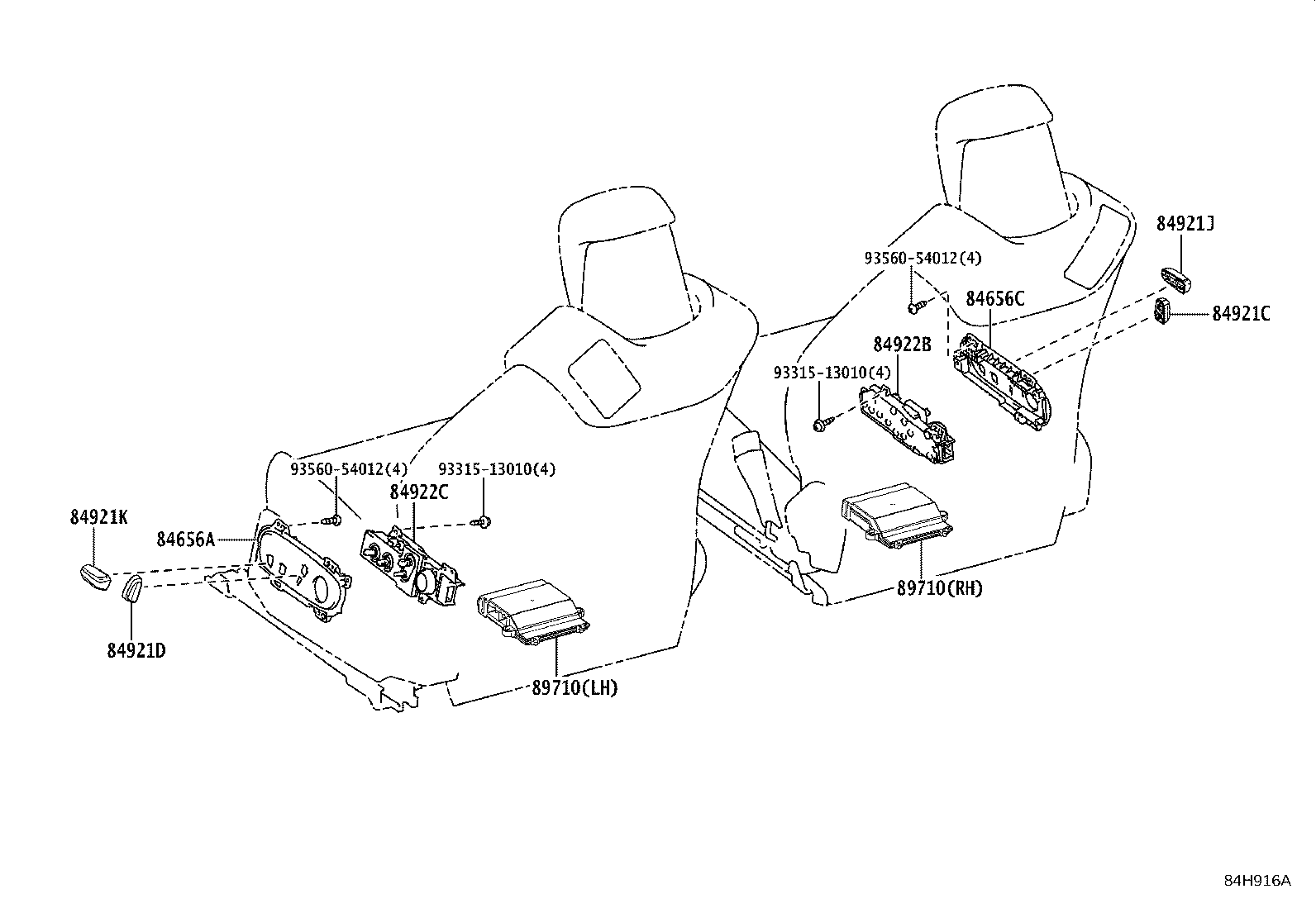 84921J
93560-54012(4)
84656C
84921C
84922B
93315-13010(4)
93560-54012(4)
93315-13010(4)
84922C
84921K
84656A
89710(RH)
84921D
89710(LH)
84H916A