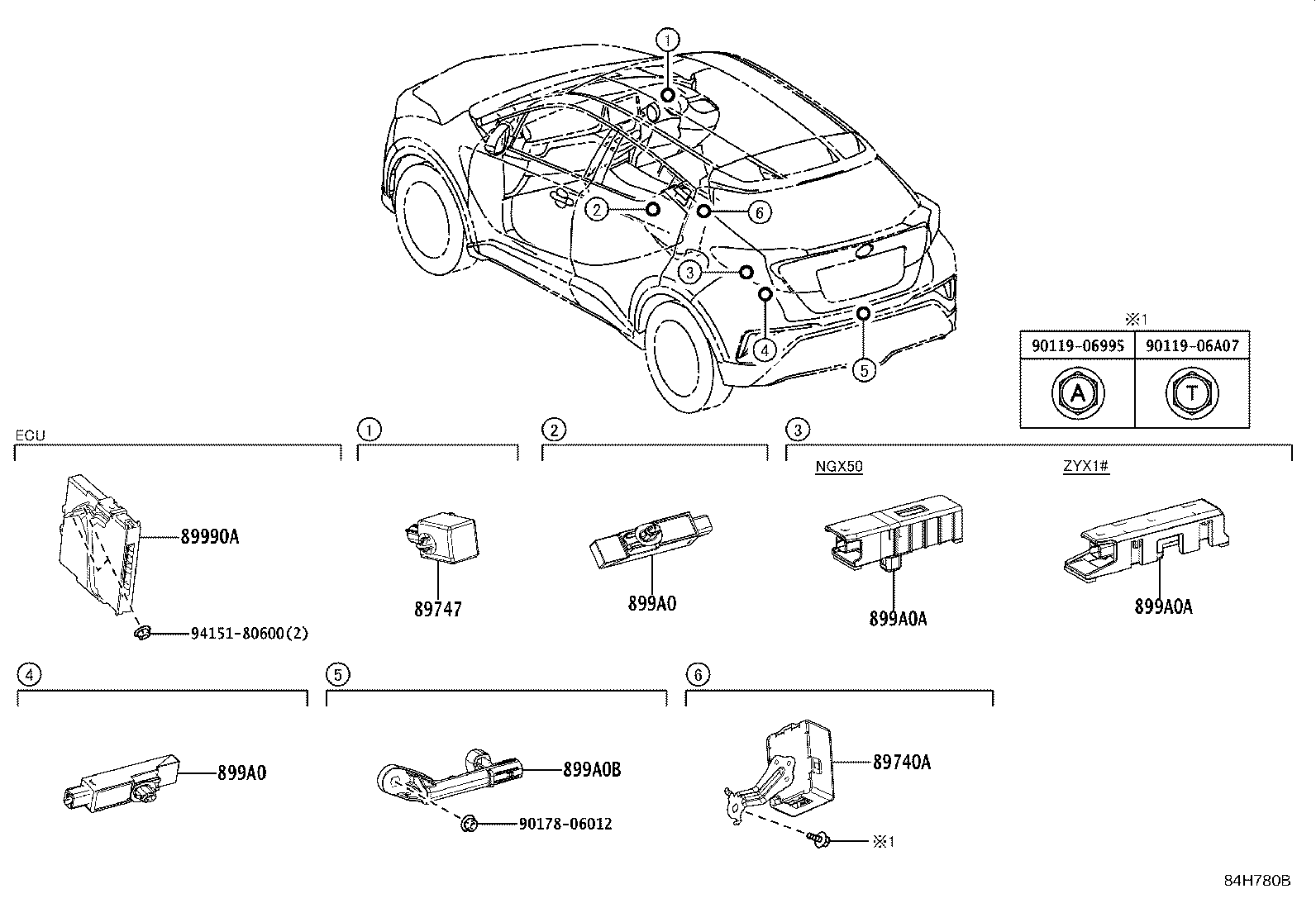 ①
②
⑥
③
④
⑤

※1

| 90119-06995 | 90119-06A07 |
|---|---|
| A | T |

ECU
89990A
94151-80600(2)

①
89747

②
899A0

③
NGX50
899A0A
ZYX1#
899A0A

④
899A0

⑤
899A0B
90178-06012

⑥
89740A
※1

84H780B