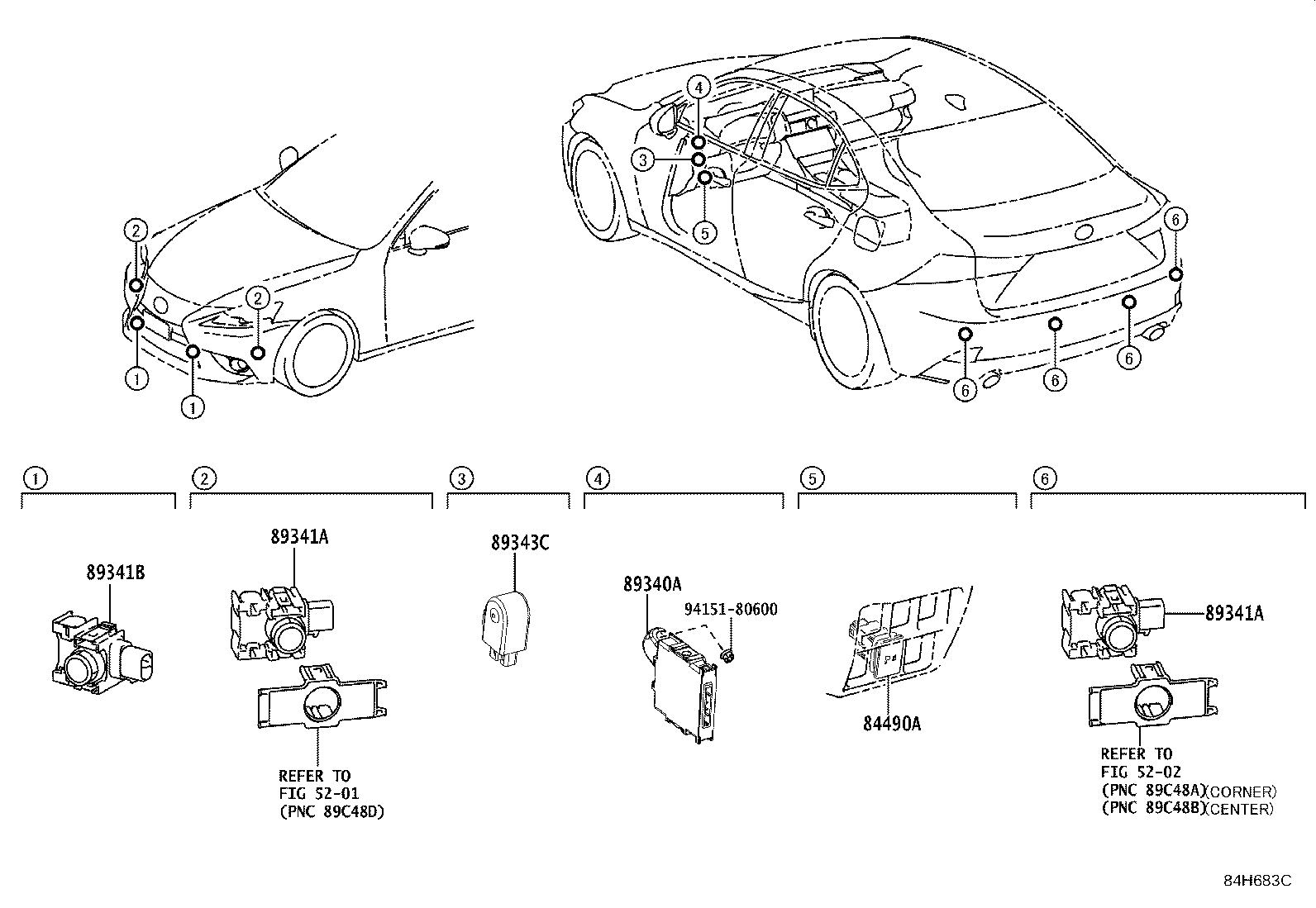 2
2
1
1
4
3
5
6
6
6
6

1
89341B

2
89341A
REFER TO
FIG 52-01
(PNC 89C48D)

3
89343C

4
89340A
94151-80600

5
84490A

6
89341A
REFER TO
FIG 52-02
(PNC 89C48A)(CORNER)
(PNC 89C48B)(CENTER)

84H683C