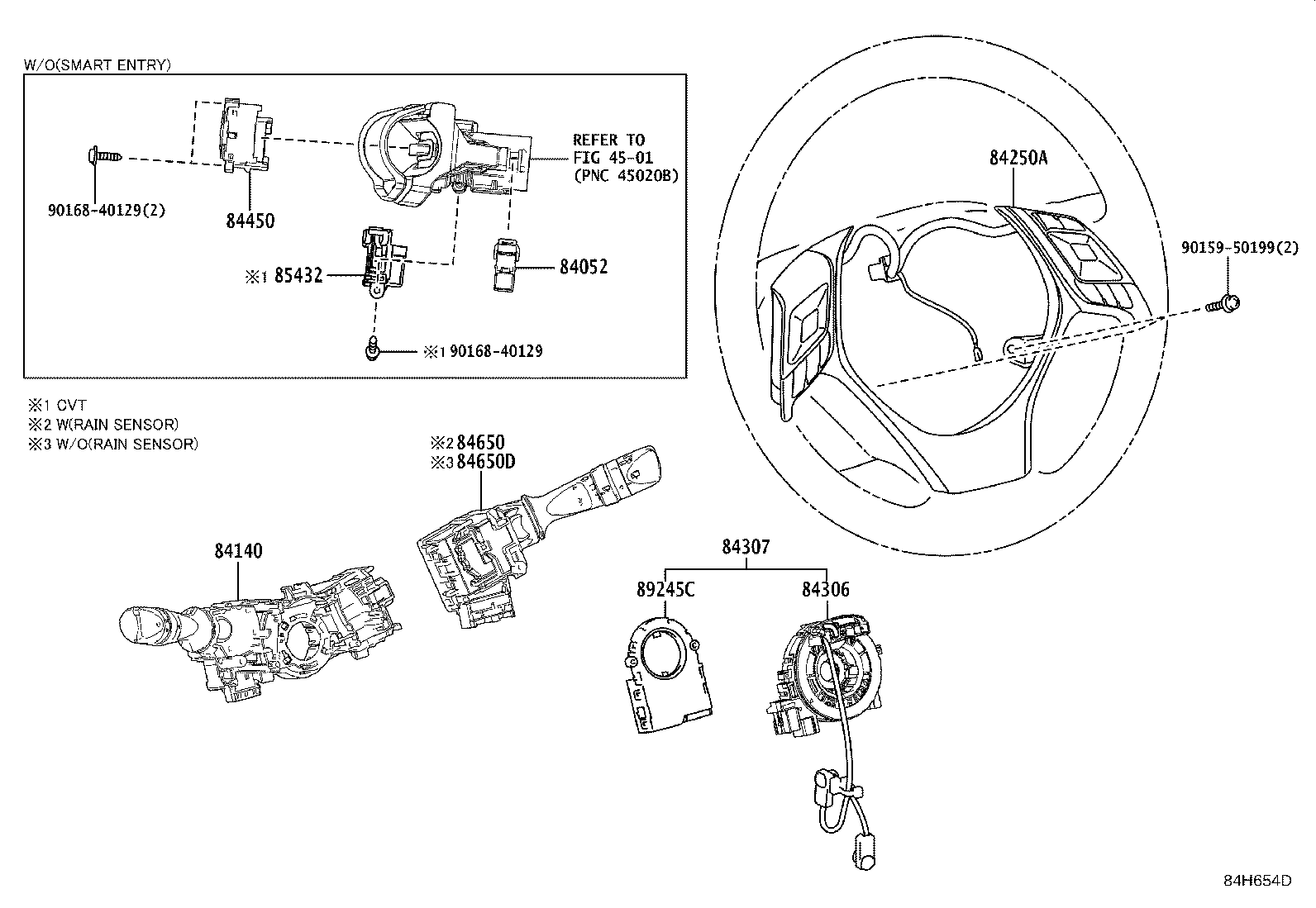 W/O(SMART ENTRY)

REFER TO
FIG 45-01
(PNC 45020B)

90168-40129(2)

84450

※1 85432

84052

※1 90168-40129

84250A

90159-50199(2)

※1 CVT
※2 W(RAIN SENSOR)
※3 W/O(RAIN SENSOR)

※2 84650
※3 84650D

84140

84307

89245C

84306

84H654D