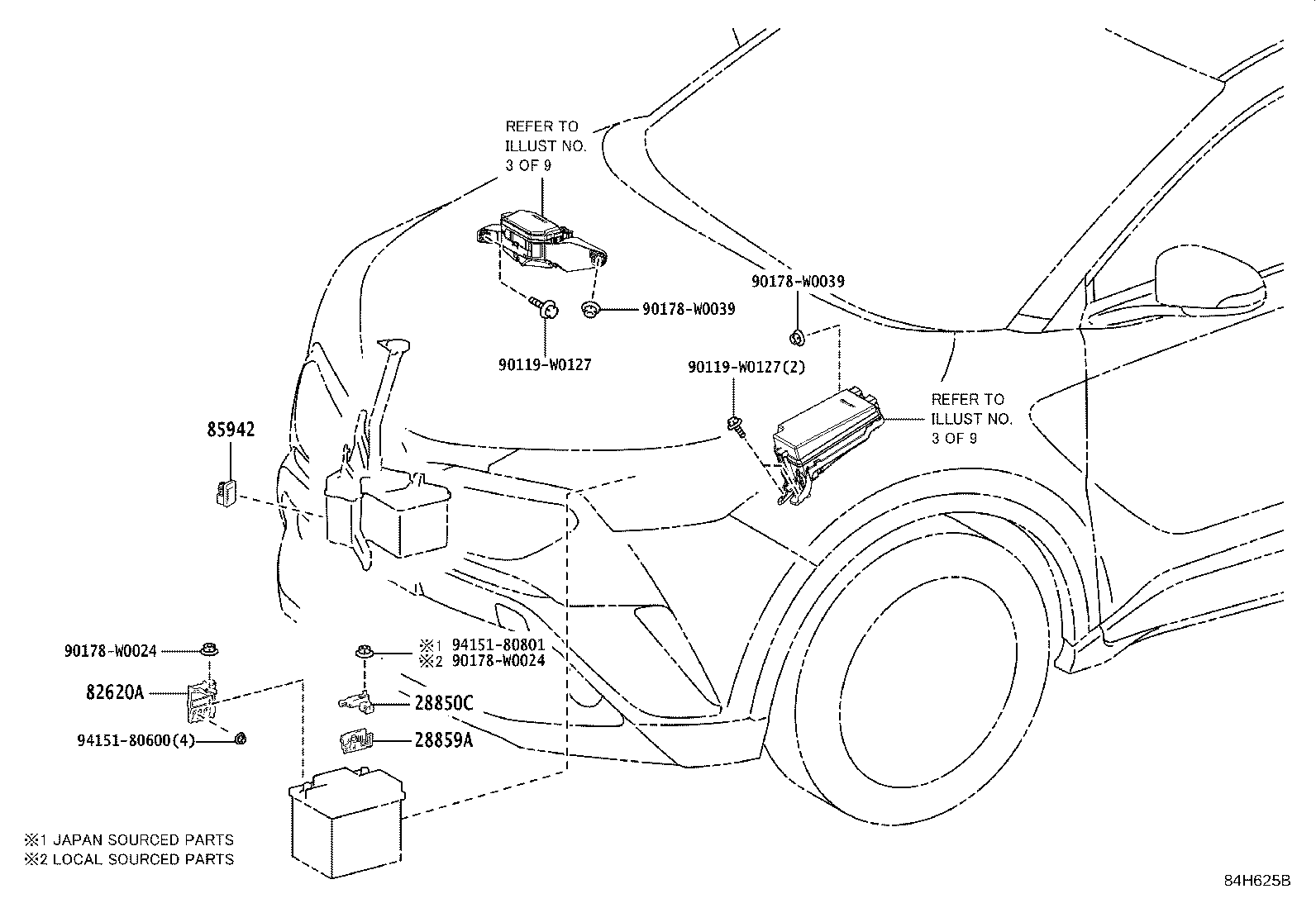 REFER TO
ILLUST NO.
3 OF 9

90178-W0039

90119-W0127

90178-W0039

90119-W0127(2)

REFER TO
ILLUST NO.
3 OF 9

85942

90178-W0024

82620A

94151-80600(4)

※1 94151-80801
※2 90178-W0024

28850C

28859A

※1 JAPAN SOURCED PARTS
※2 LOCAL SOURCED PARTS

84H625B