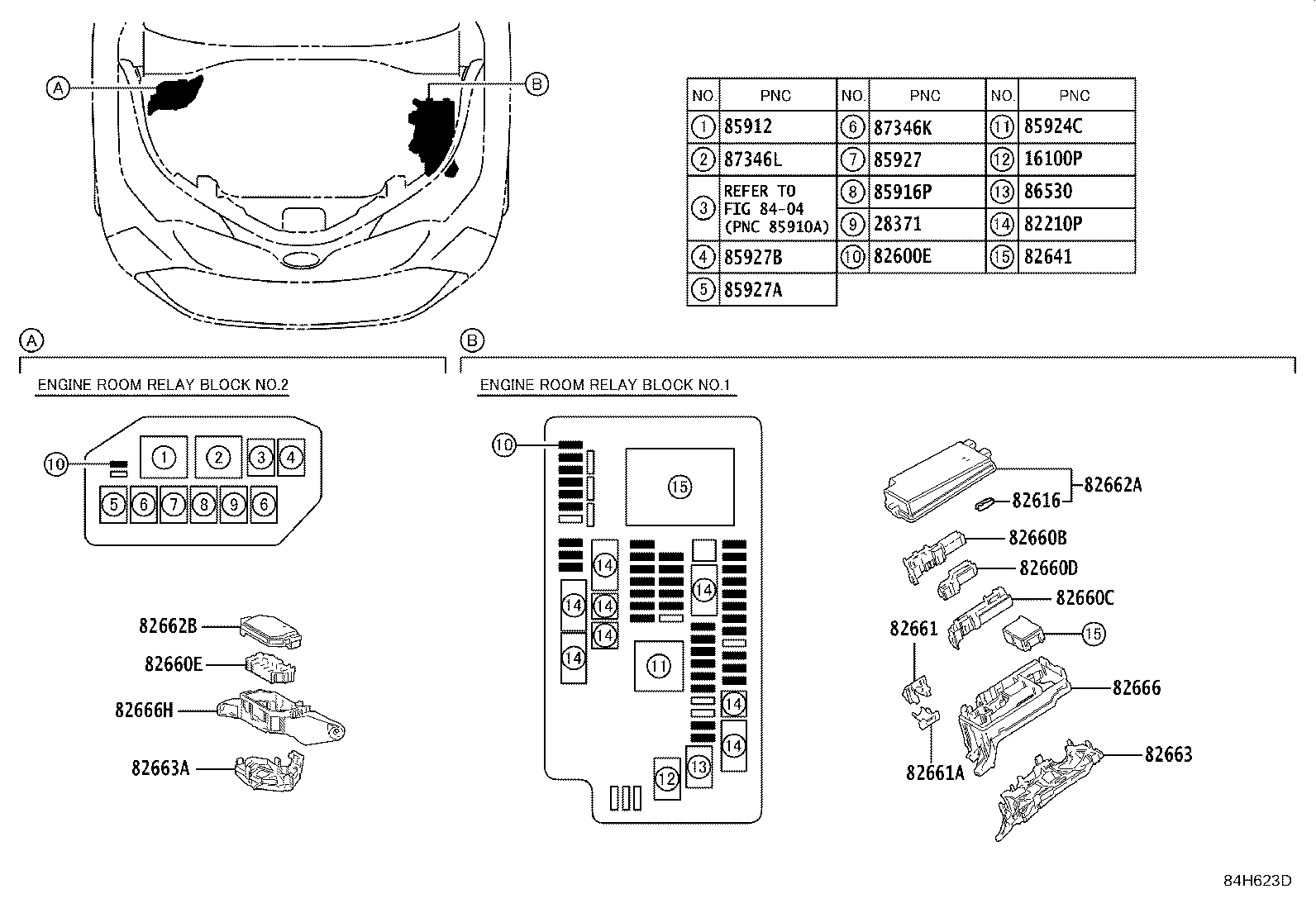 A

B

| NO. | PNC | NO. | PNC | NO. | PNC |
|---|---|---|---|---|---|
| 1 | 85912 | 6 | 87346K | 11 | 85924C |
| 2 | 87346L | 7 | 85927 | 12 | 16100P |
| 3 | REFER TO FIG 84-04 (PNC 85910A) | 8 | 85916P | 13 | 86530 |
| | | 9 | 28371 | 14 | 82210P |
| 4 | 85927B | 10 | 82600E | 15 | 82641 |
| 5 | 85927A | | | | |

A

ENGINE ROOM RELAY BLOCK NO.2

10
1 2 3 4
5 6 7 8 9 6

82662B
82660E
82666H
82663A

B

ENGINE ROOM RELAY BLOCK NO.1

10
15
14
14
14
14
14
14
11
14
14
13
12

82662A
82616
82660B
82660D
82660C
82661
15
82666
82661A
82663

84H623D