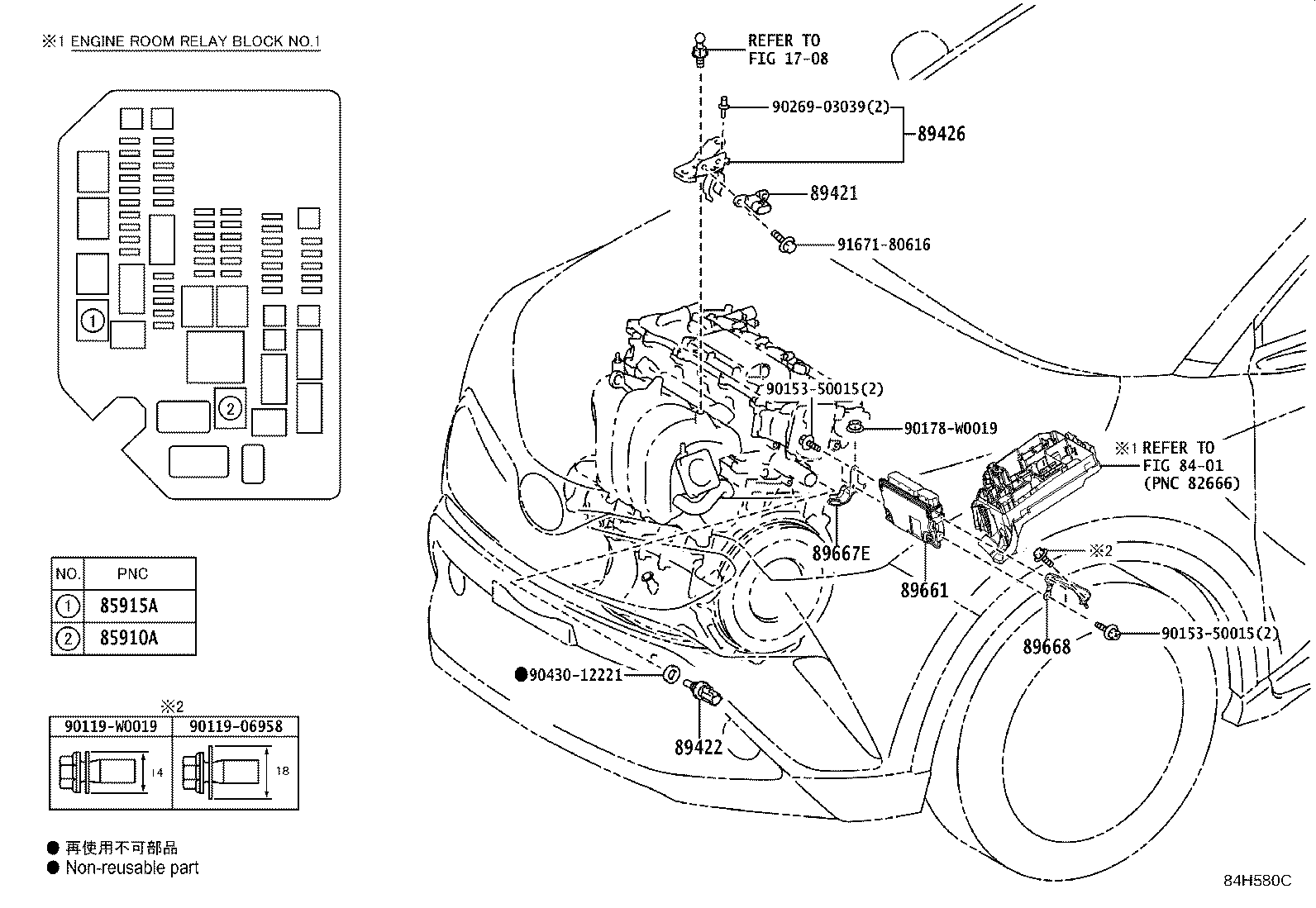 ※1 ENGINE ROOM RELAY BLOCK NO.1

①
②

| NO. | PNC |
|---|---|
| ① | 85915A |
| ② | 85910A |

※2

| 90119-W0019 | 90119-06958 |
|---|---|
| 14 | 18 |

● 再使用不可部品
● Non-reusable part

REFER TO FIG 17-08

90269-03039(2)
89426
89421
91671-80616
90153-50015(2)
90178-W0019
※1 REFER TO FIG 84-01 (PNC 82666)
89667E
89661
※2
89668
90153-50015(2)
●90430-12221
89422

84H580C