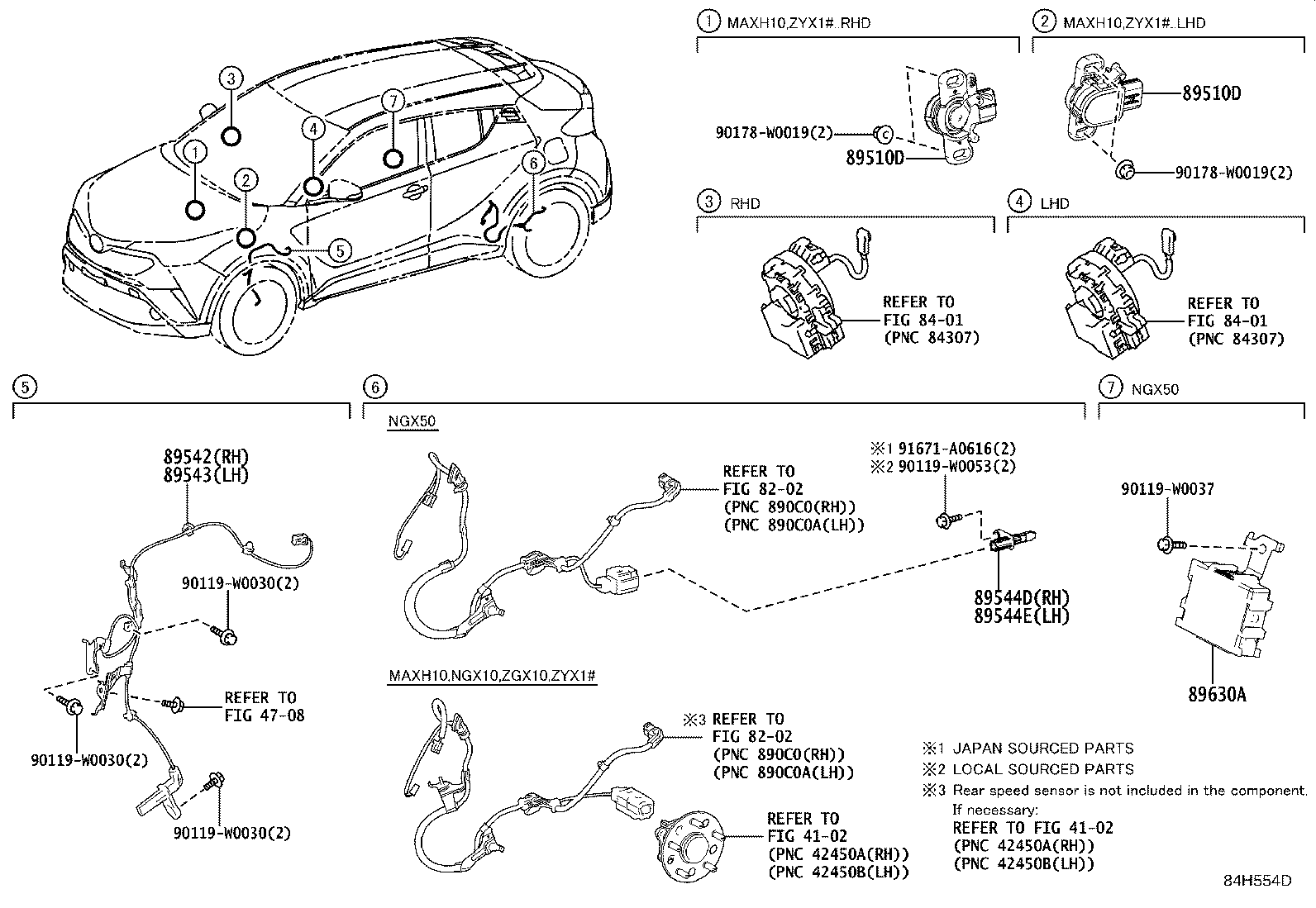 3
7
4
1
2
6
5

① MAXH10,ZYX1#..RHD
90178-W0019(2)
89510D

② MAXH10,ZYX1#..LHD
89510D
90178-W0019(2)

③ RHD
REFER TO
FIG 84-01
(PNC 84307)

④ LHD
REFER TO
FIG 84-01
(PNC 84307)

⑤
89542(RH)
89543(LH)
90119-W0030(2)
REFER TO
FIG 47-08
90119-W0030(2)
90119-W0030(2)

⑥
NGX50
REFER TO
FIG 82-02
(PNC 890C0(RH))
(PNC 890C0A(LH))
※1 91671-A0616(2)
※2 90119-W0053(2)
89544D(RH)
89544E(LH)

MAXH10,NGX10,ZGX10,ZYX1#
※3 REFER TO
FIG 82-02
(PNC 890C0(RH))
(PNC 890C0A(LH))
REFER TO
FIG 41-02
(PNC 42450A(RH))
(PNC 42450B(LH))

⑦ NGX50
90119-W0037
89630A

※1 JAPAN SOURCED PARTS
※2 LOCAL SOURCED PARTS
※3 Rear speed sensor is not included in the component.
If necessary:
REFER TO FIG 41-02
(PNC 42450A(RH))
(PNC 42450B(LH))

84H554D