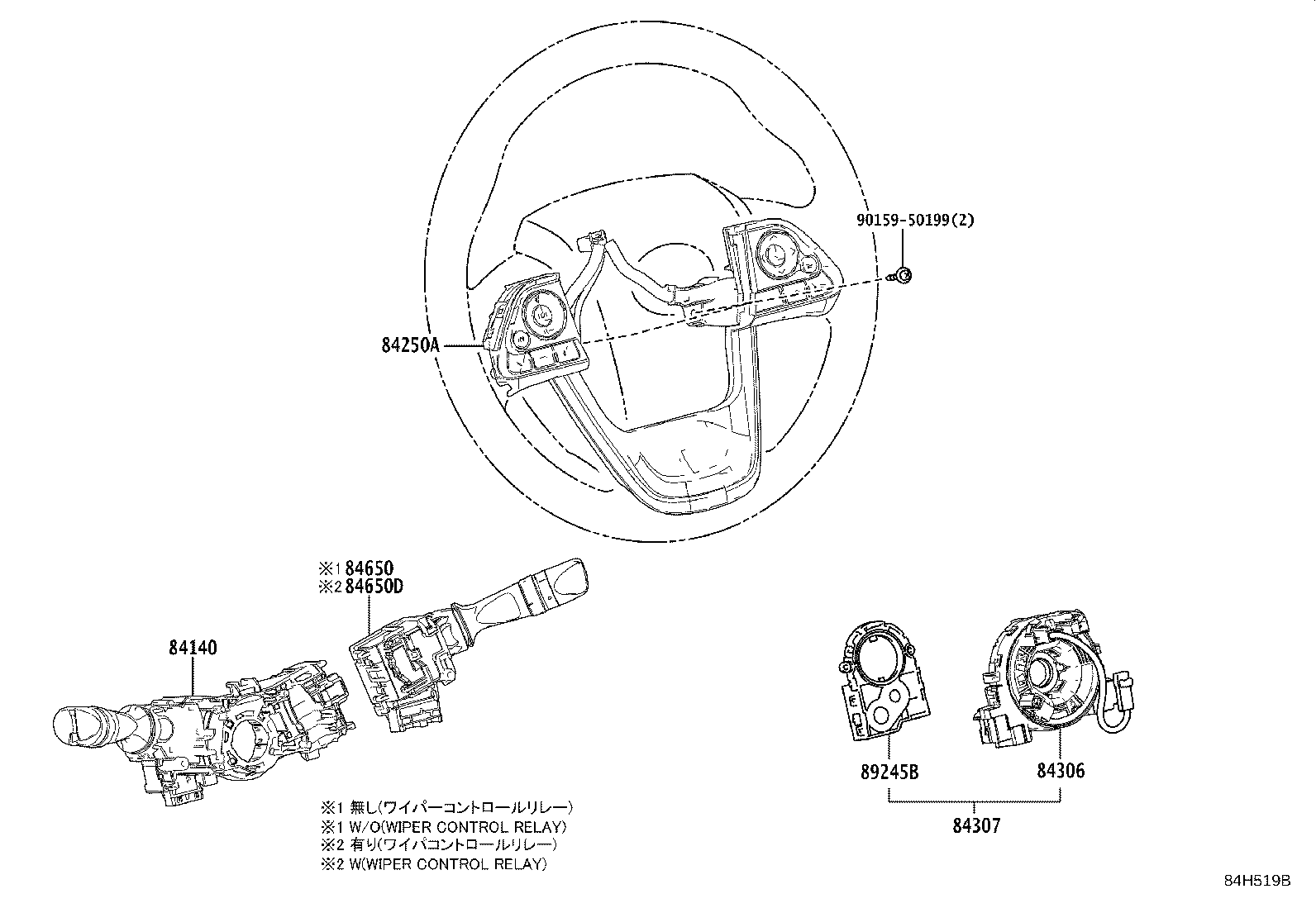 90159-50199(2)

84250A

※1 84650
※2 84650D

84140

89245B

84306

84307

※1 無し(ワイパーコントロールリレー)
※1 W/O(WIPER CONTROL RELAY)
※2 有り(ワイパコントロールリレー)
※2 W(WIPER CONTROL RELAY)

84H519B