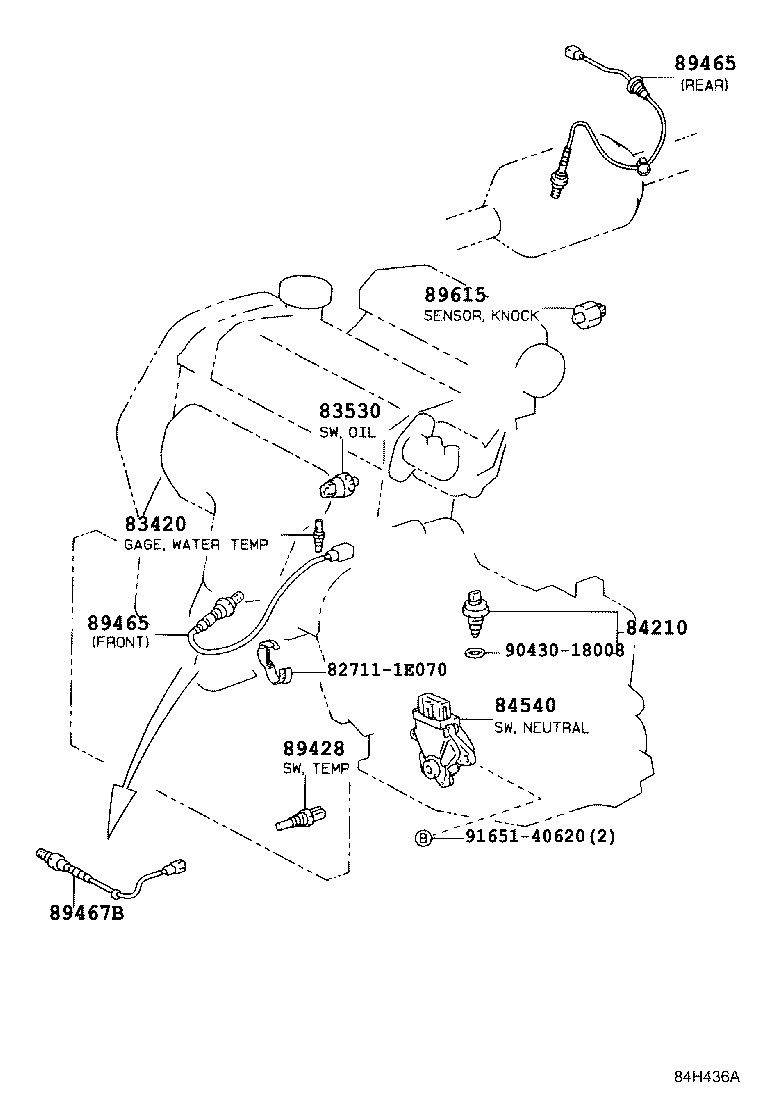 89465
(REAR)

89615
SENSOR, KNOCK

83530
SW, OIL

83420
GAGE, WATER TEMP

89465
(FRONT)

84210

90430-18008

82711-1E070

84540
SW, NEUTRAL

89428
SW, TEMP

B 91651-40620(2)

89467B

84H436A