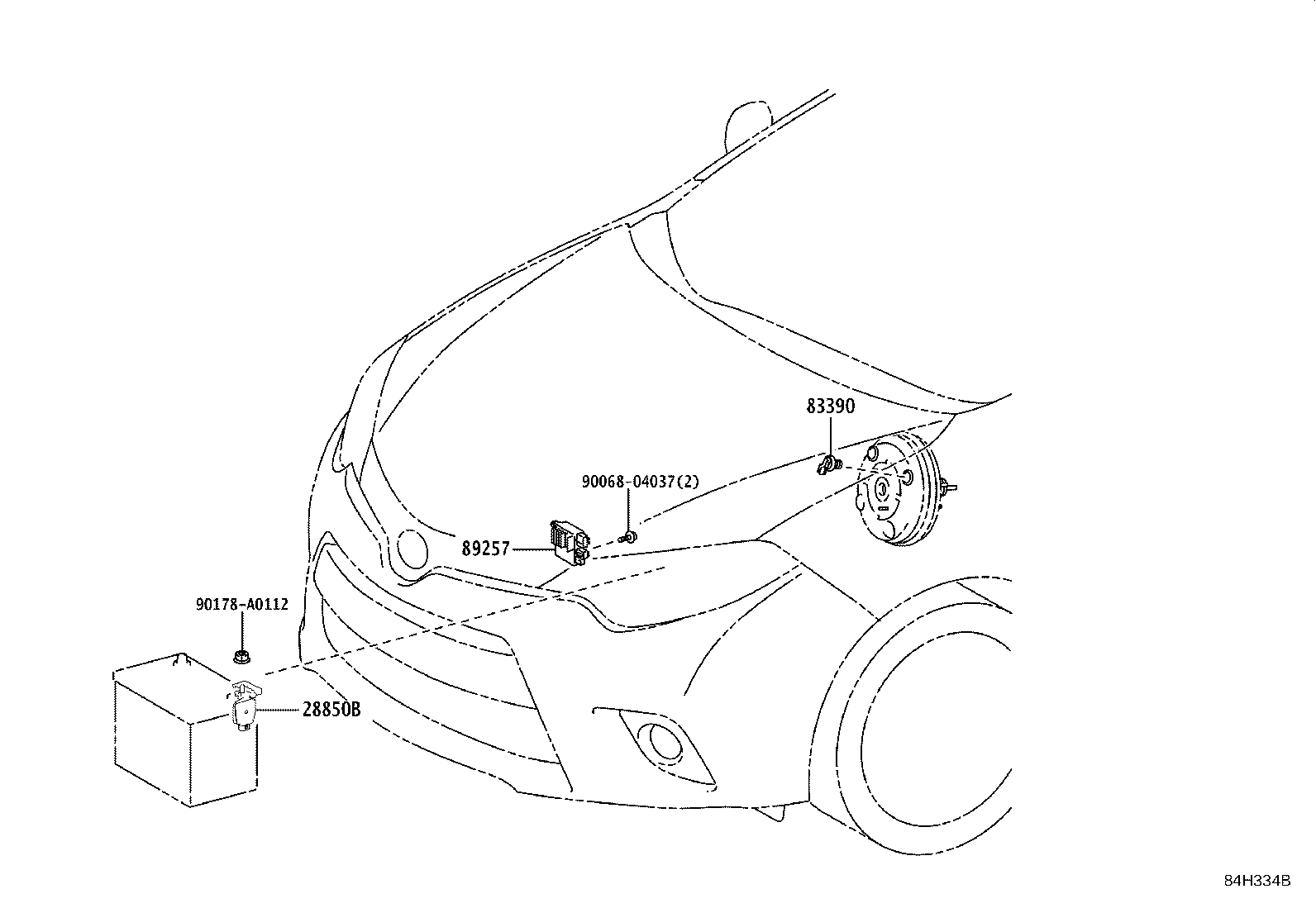 83390

90068-04037(2)

89257

90178-A0112

28850B

84H334B